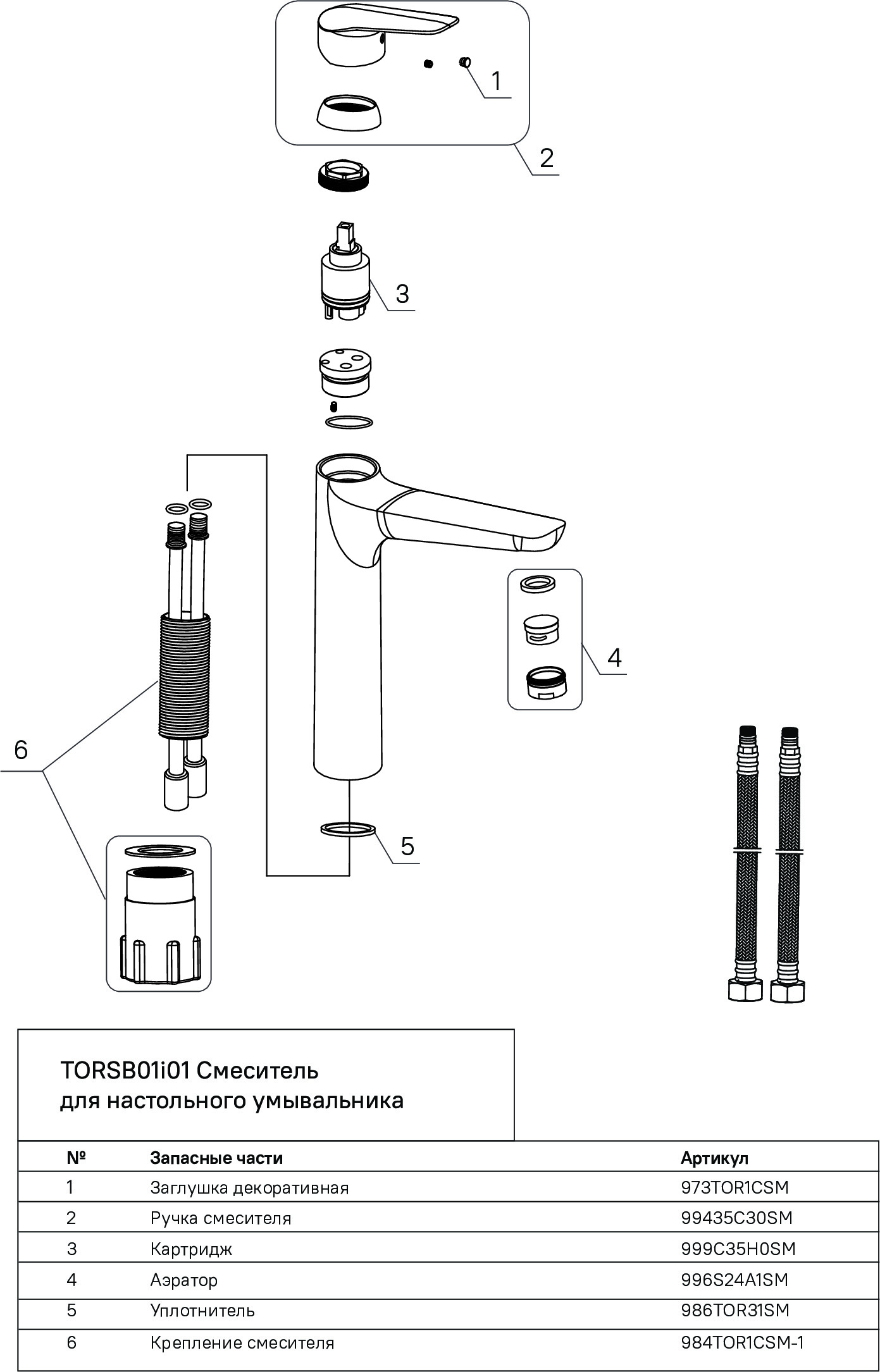 1

2

3

4

6

5

TORSB01i01 Смеситель для настольного умывальника

| № | Запасные части | Артикул |
|---|---|---|
| 1 | Заглушка декоративная | 973TOR1CSM |
| 2 | Ручка смесителя | 99435C30SM |
| 3 | Картридж | 999C35H0SM |
| 4 | Аэратор | 996S24A1SM |
| 5 | Уплотнитель | 986TOR31SM |
| 6 | Крепление смесителя | 984TOR1CSM-1 |