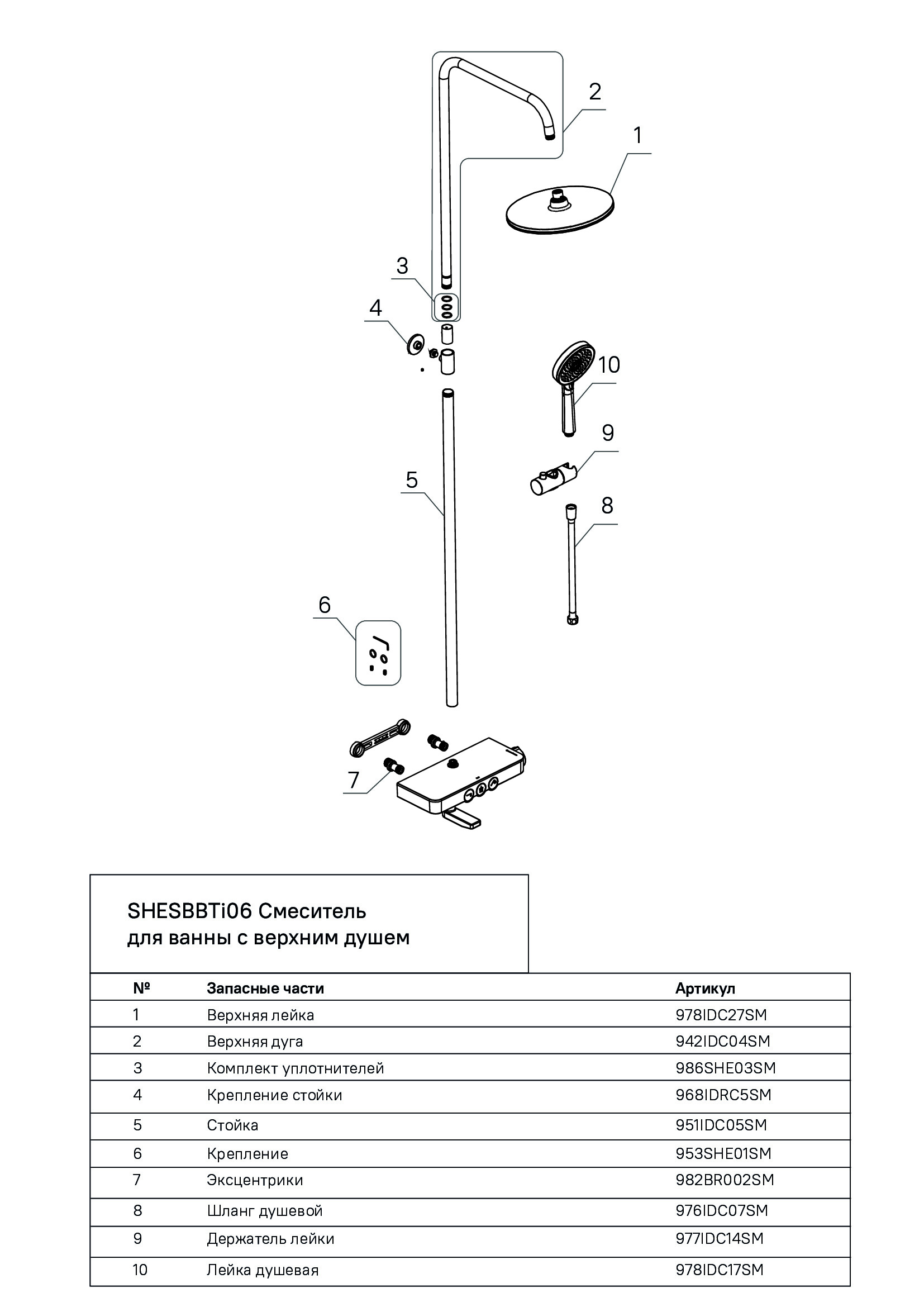 2

1

3

4

10

9

5

8

6

7

SHESBBTi06 Смеситель для ванны с верхним душем

| № | Запасные части | Артикул |
|---|---|---|
| 1 | Верхняя лейка | 978IDC27SM |
| 2 | Верхняя дуга | 942IDC04SM |
| 3 | Комплект уплотнителей | 986SHE03SM |
| 4 | Крепление стойки | 968IDRC5SM |
| 5 | Стойка | 951IDC05SM |
| 6 | Крепление | 953SHE01SM |
| 7 | Эксцентрики | 982BR002SM |
| 8 | Шланг душевой | 976IDC07SM |
| 9 | Держатель лейки | 977IDC14SM |
| 10 | Лейка душевая | 978IDC17SM |