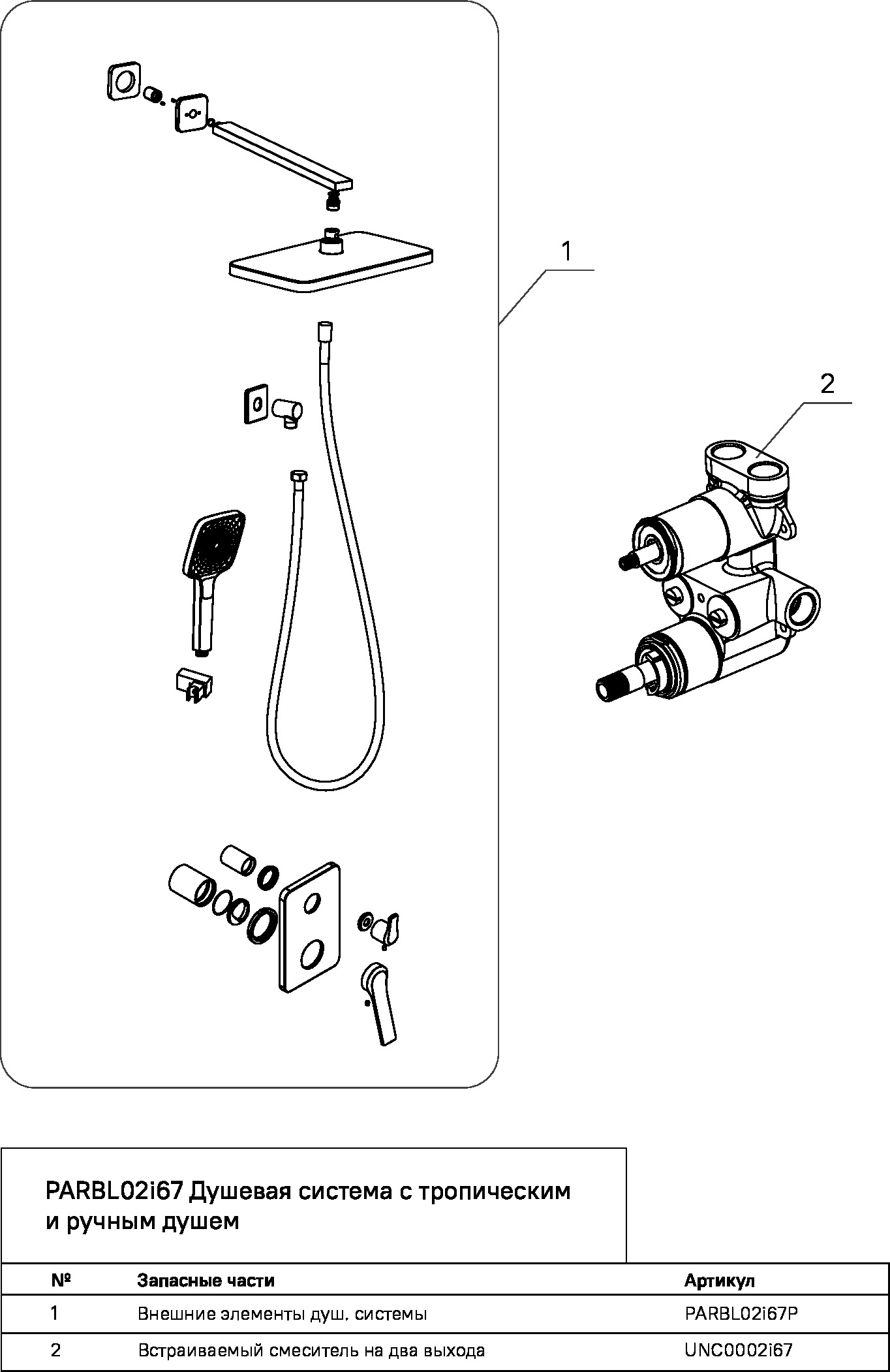 1

2

PARBL02i67 Душевая система с тропическим и ручным душем

| № | Запасные части | Артикул |
|---|---|---|
| 1 | Внешние элементы душ. системы | PARBL02i67P |
| 2 | Встраиваемый смеситель на два выхода | UNC0002i67 |