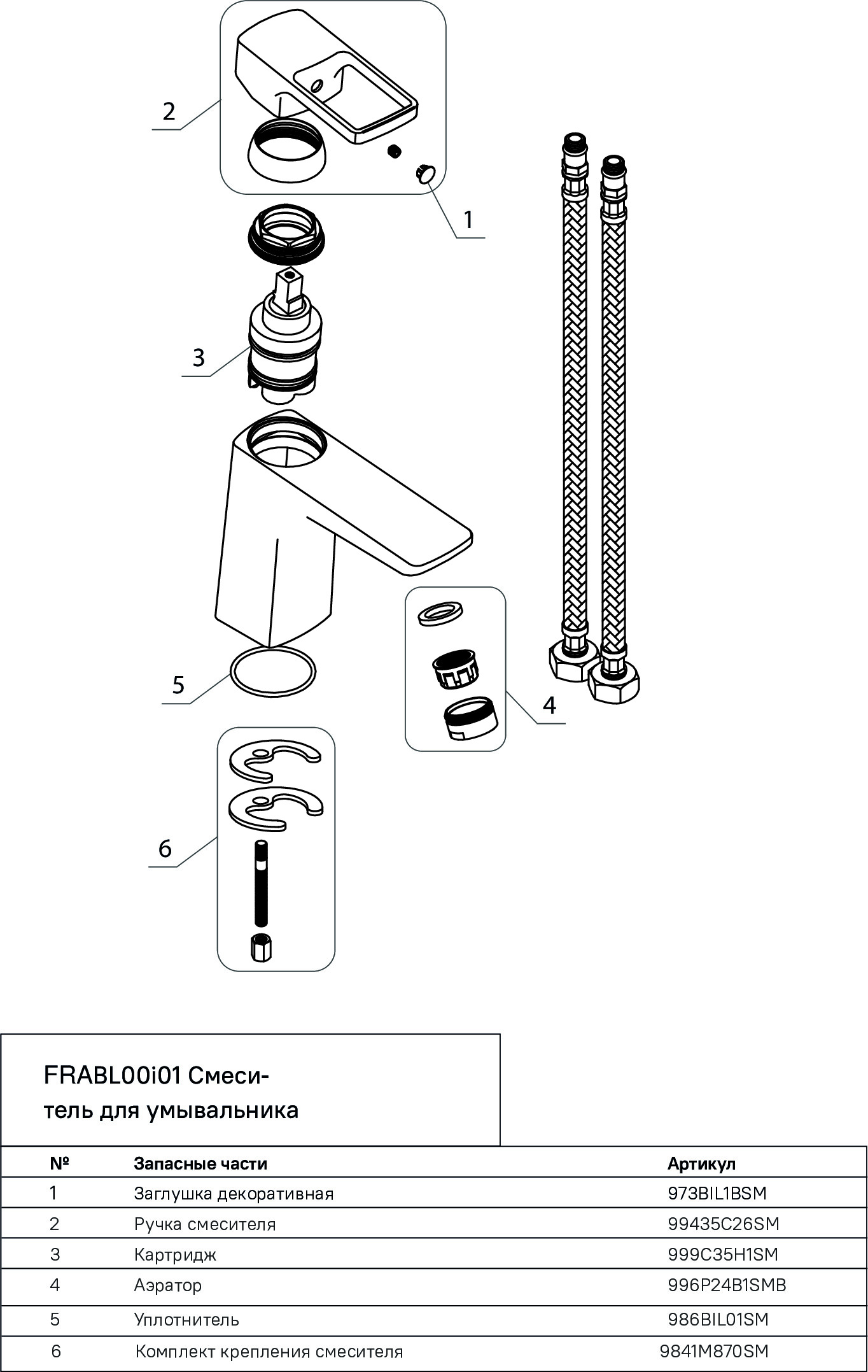 2

1

3

5

4

6

FRABL00i01 Смеситель для умывальника

| № | Запасные части | Артикул |
|---|---|---|
| 1 | Заглушка декоративная | 973BIL1BSM |
| 2 | Ручка смесителя | 99435C26SM |
| 3 | Картридж | 999C35H1SM |
| 4 | Аэратор | 996P24B1SMB |
| 5 | Уплотнитель | 986BIL01SM |
| 6 | Комплект крепления смесителя | 9841M870SM |