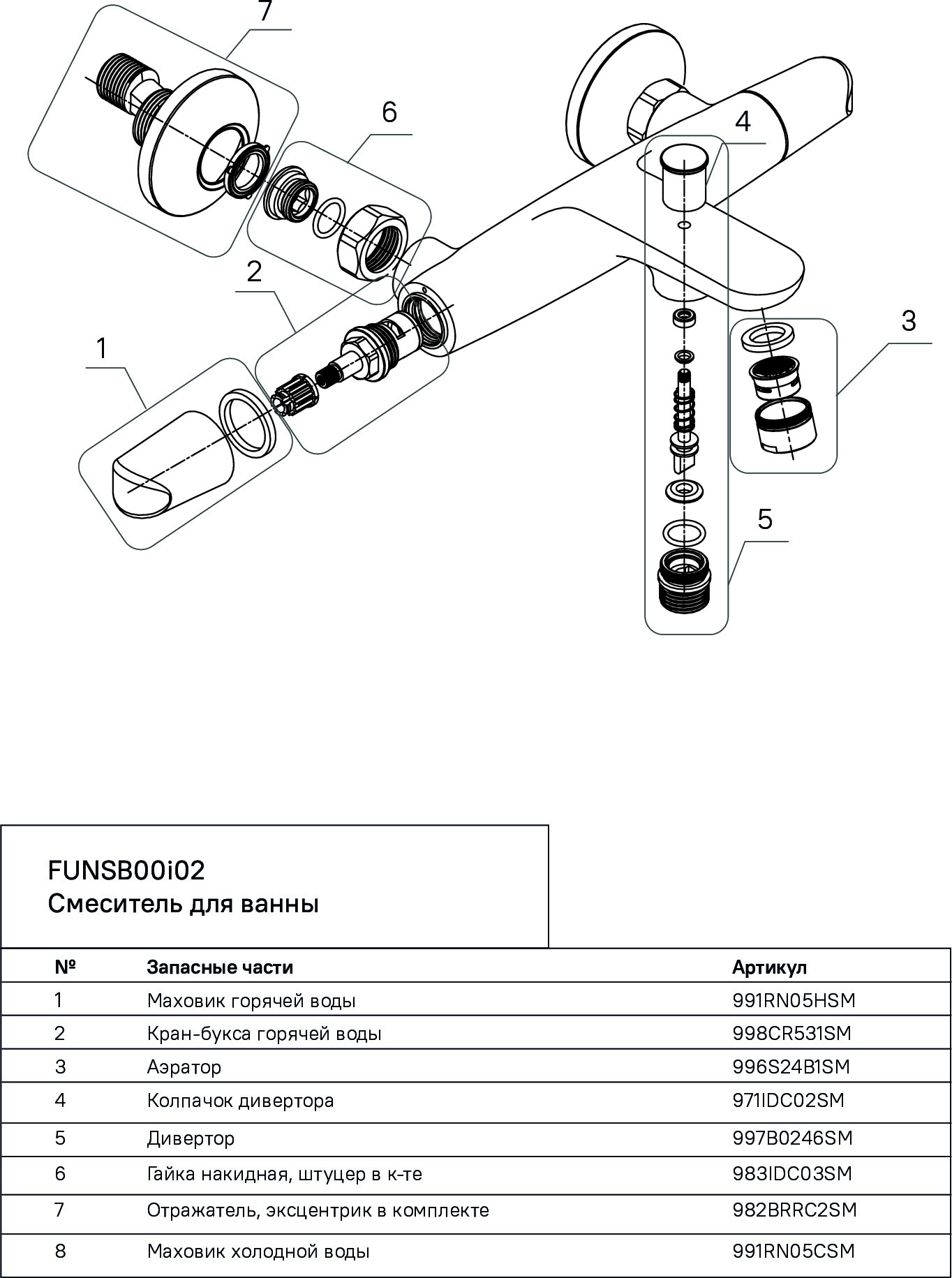 7

6

4

2

3

1

5

FUNSB00i02
Смеситель для ванны

| № | Запасные части | Артикул |
|---|---|---|
| 1 | Маховик горячей воды | 991RN05HSM |
| 2 | Кран-букса горячей воды | 998CR531SM |
| 3 | Аэратор | 996S24B1SM |
| 4 | Колпачок дивертора | 971IDC02SM |
| 5 | Дивертор | 997B0246SM |
| 6 | Гайка накидная, штуцер в к-те | 983IDC03SM |
| 7 | Отражатель, эксцентрик в комплекте | 982BRRC2SM |
| 8 | Маховик холодной воды | 991RN05CSM |