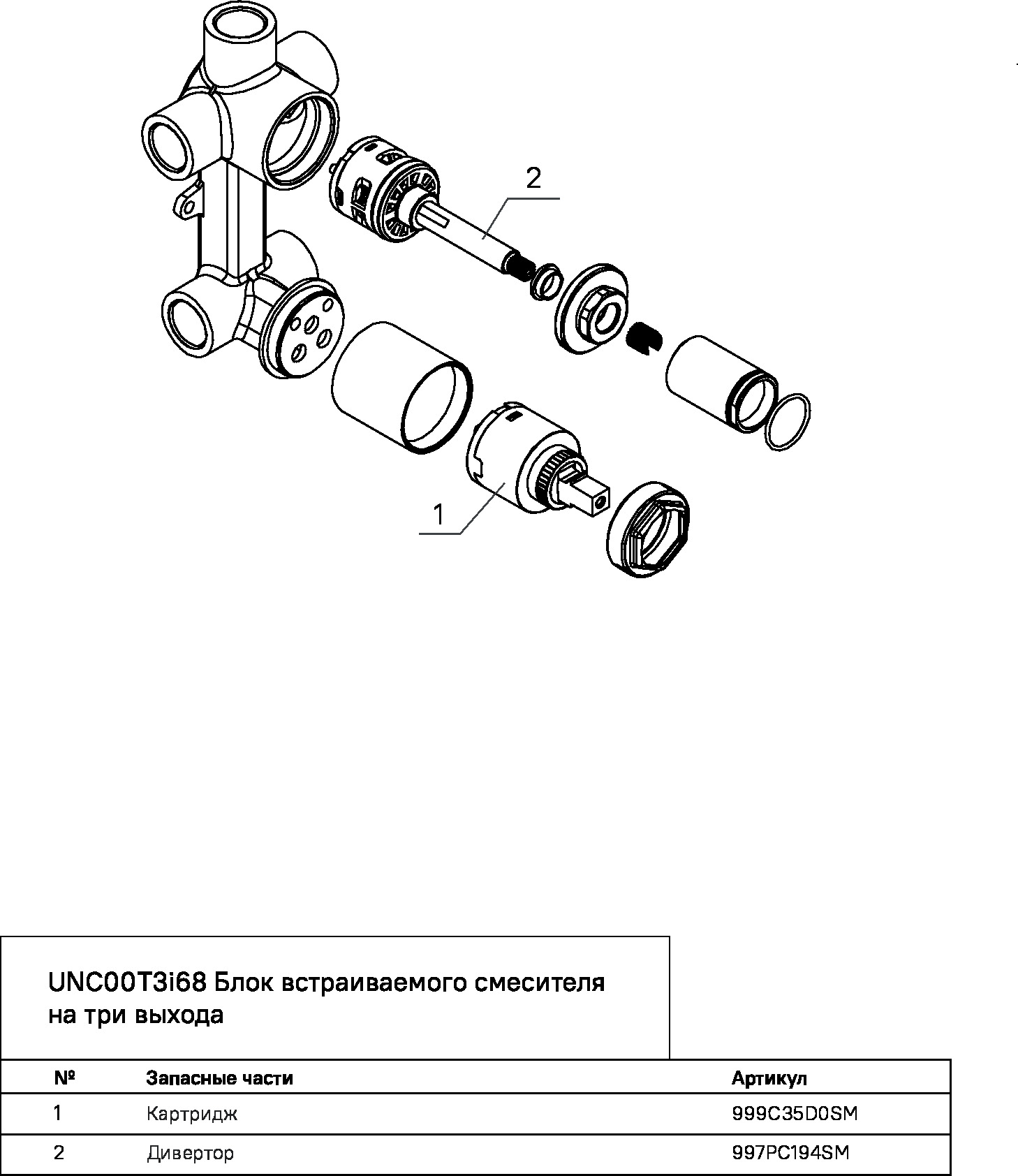 2

1

UNC00T3i68 Блок встраиваемого смесителя на три выхода

| № | Запасные части | Артикул |
|---|---|---|
| 1 | Картридж | 999C35D0SM |
| 2 | Дивертор | 997PC194SM |