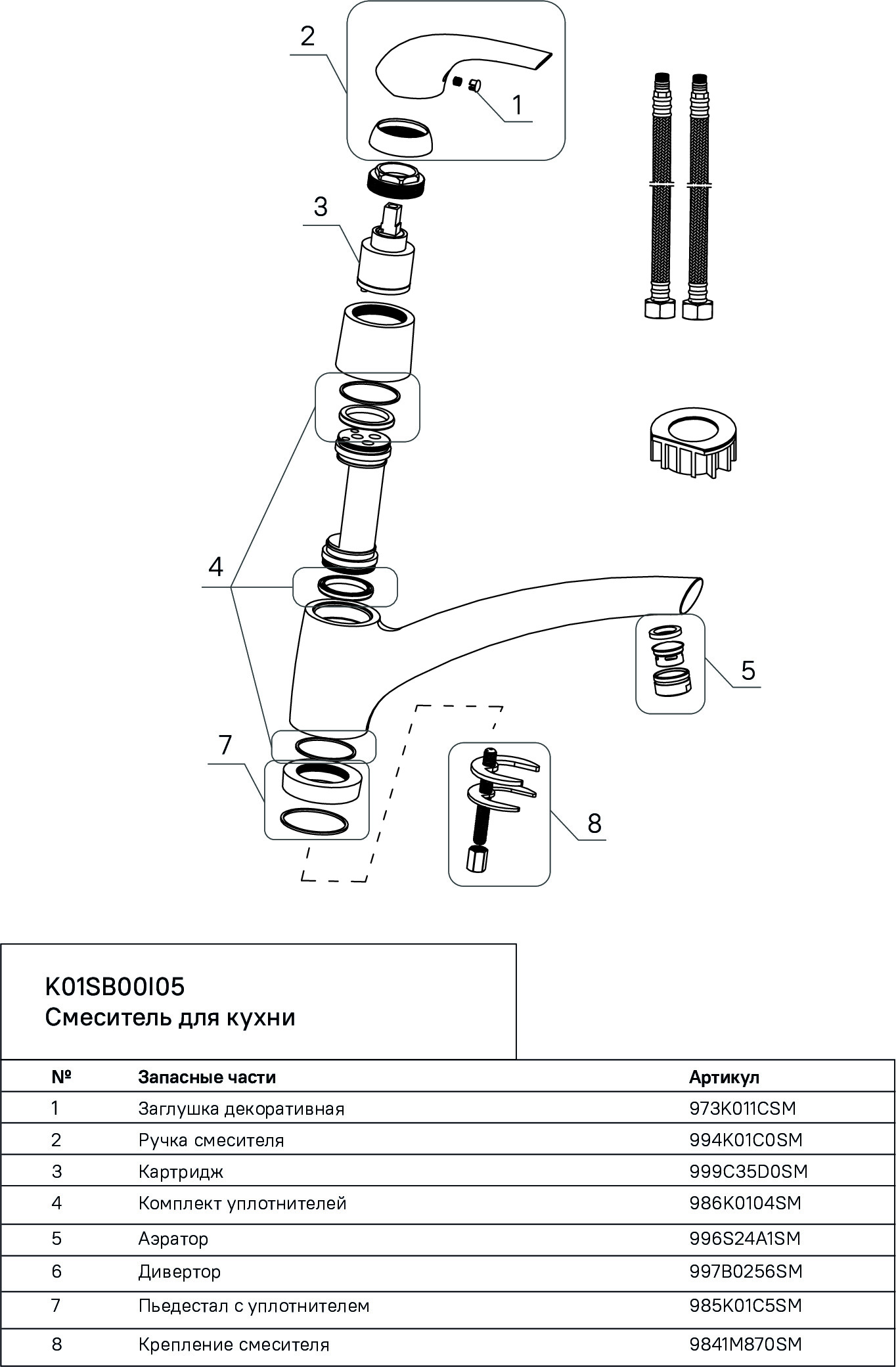 2

1

3

4

5

7

8

K01SB00I05
Смеситель для кухни

| № | Запасные части | Артикул |
|---|---|---|
| 1 | Заглушка декоративная | 973K011CSM |
| 2 | Ручка смесителя | 994K01C0SM |
| 3 | Картридж | 999C35D0SM |
| 4 | Комплект уплотнителей | 986K0104SM |
| 5 | Аэратор | 996S24A1SM |
| 6 | Дивертор | 997B0256SM |
| 7 | Пьедестал с уплотнителем | 985K01C5SM |
| 8 | Крепление смесителя | 9841M870SM |