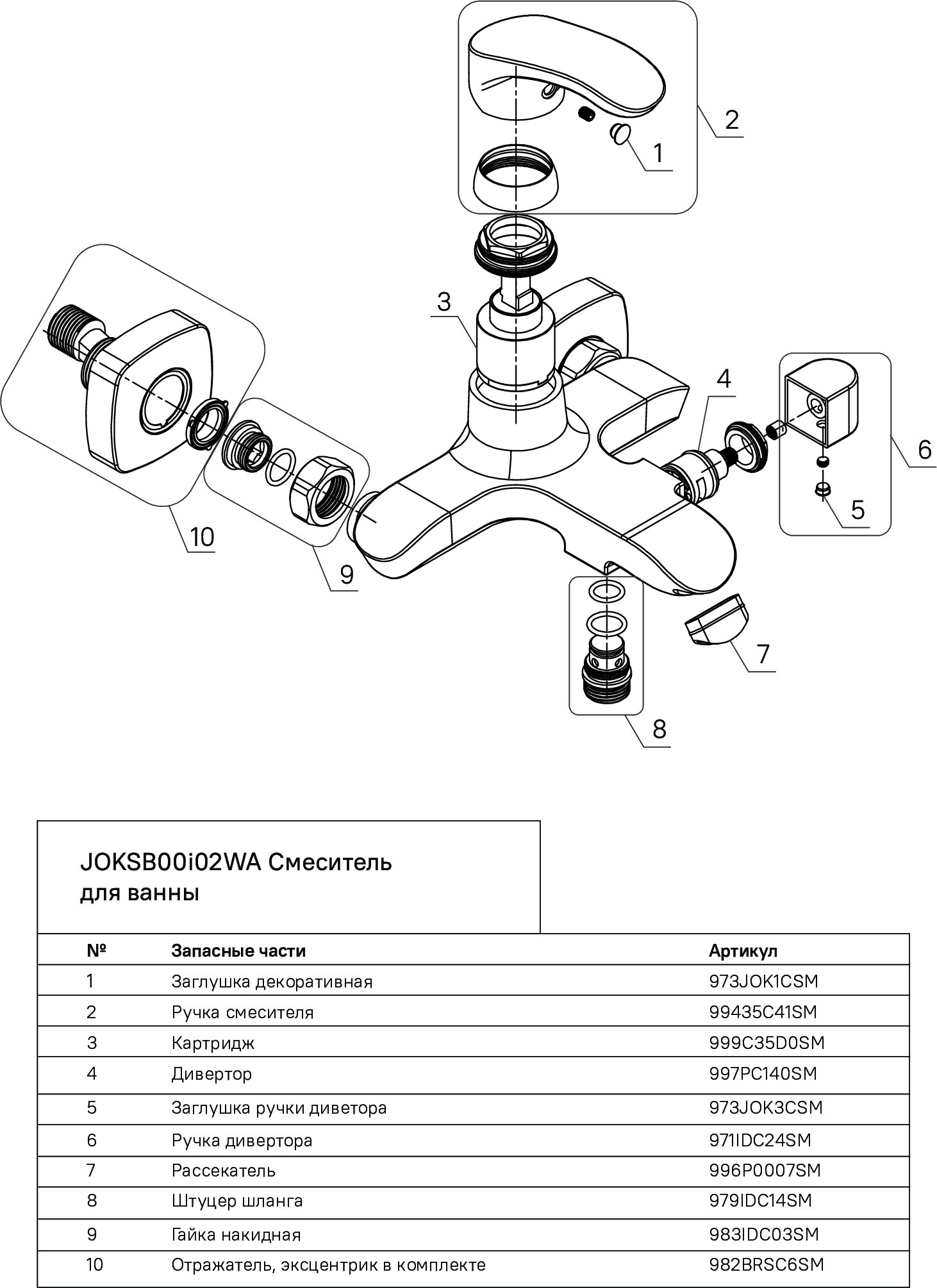 2
1
3
4
6
5
10
9
7
8

JOKSB00i02WA Смеситель для ванны

| № | Запасные части | Артикул |
|---|---|---|
| 1 | Заглушка декоративная | 973JOK1CSM |
| 2 | Ручка смесителя | 99435C41SM |
| 3 | Картридж | 999C35D0SM |
| 4 | Дивертор | 997PC140SM |
| 5 | Заглушка ручки диветора | 973JOK3CSM |
| 6 | Ручка дивертора | 971IDC24SM |
| 7 | Рассекатель | 996P0007SM |
| 8 | Штуцер шланга | 979IDC14SM |
| 9 | Гайка накидная | 983IDC03SM |
| 10 | Отражатель, эксцентрик в комплекте | 982BRSC6SM |