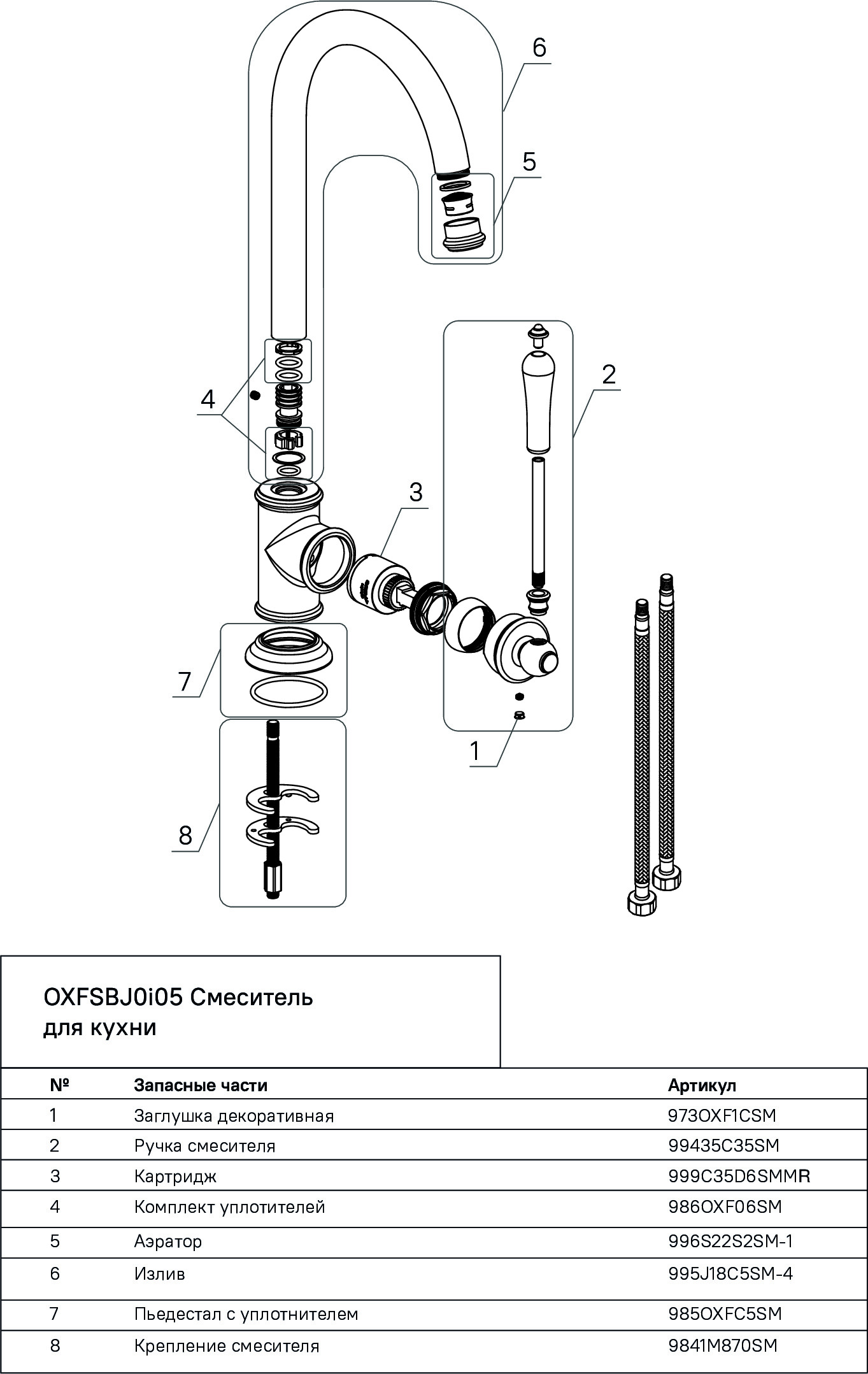 6

5

2

4

3

7

1

8

OXFSBJ0i05 Смеситель для кухни

| № | Запасные части | Артикул |
|---|---|---|
| 1 | Заглушка декоративная | 973OXF1CSM |
| 2 | Ручка смесителя | 99435C35SM |
| 3 | Картридж | 999C35D6SMMR |
| 4 | Комплект уплотителей | 986OXF06SM |
| 5 | Аэратор | 996S22S2SM-1 |
| 6 | Излив | 995J18C5SM-4 |
| 7 | Пьедестал с уплотнителем | 985OXFC5SM |
| 8 | Крепление смесителя | 9841M870SM |