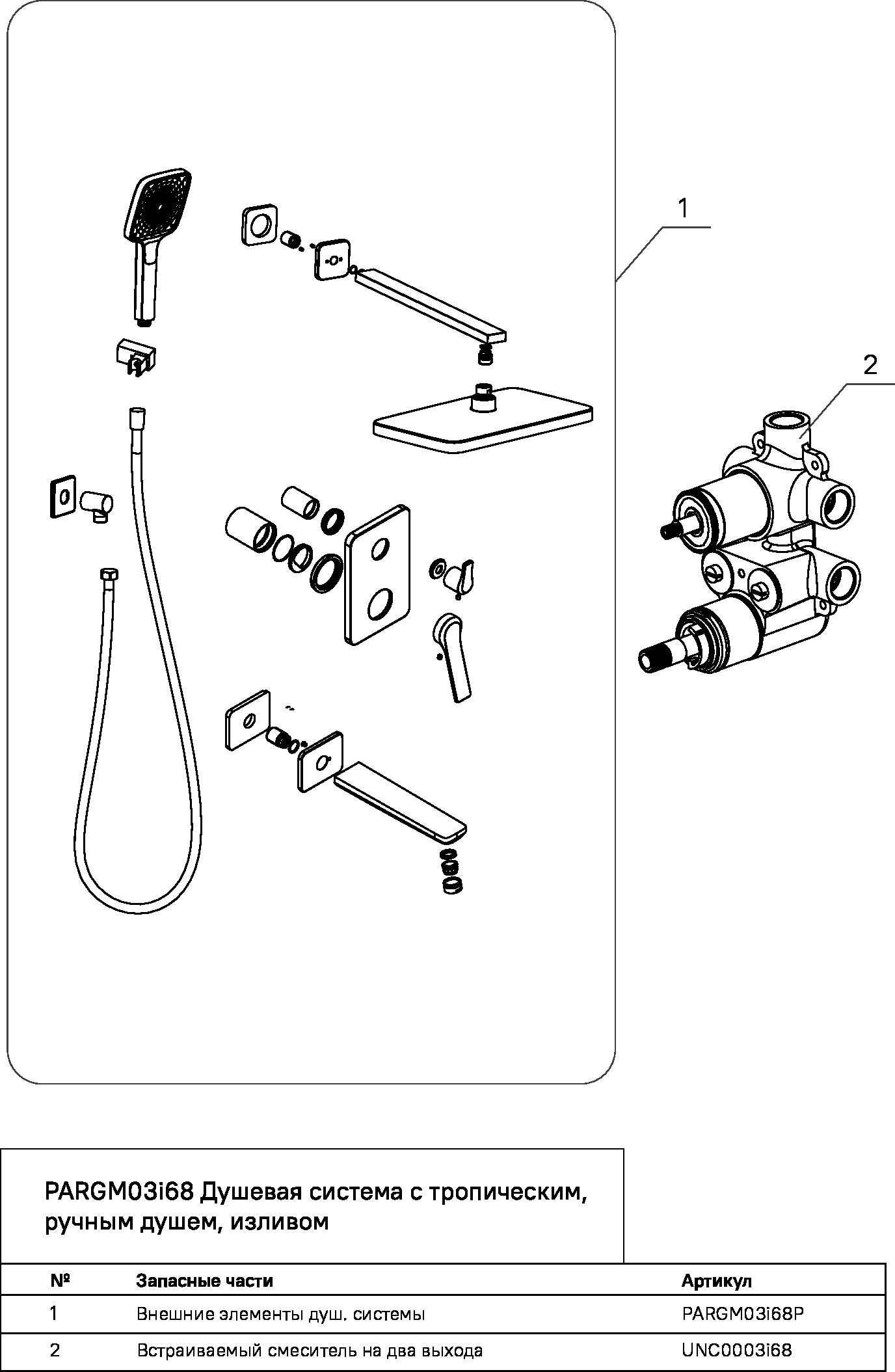 1

2

PARGM03i68 Душевая система с тропическим, ручным душем, изливом

| № | Запасные части | Артикул |
|---|---|---|
| 1 | Внешние элементы душ. системы | PARGM03i68P |
| 2 | Встраиваемый смеситель на два выхода | UNC0003i68 |