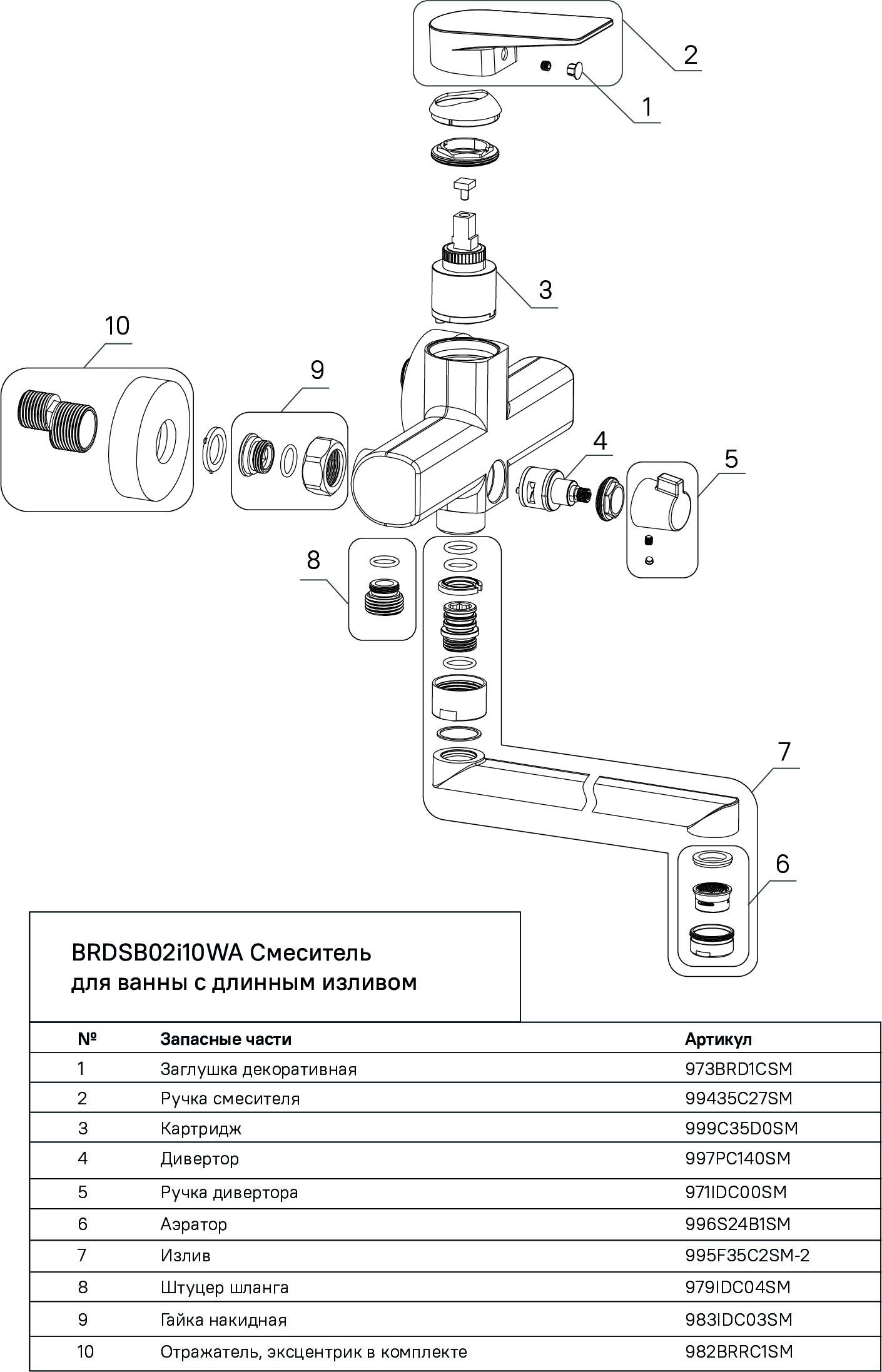 2

1

3

10

9

4

5

8

7

6

BRDSB02i10WA Смеситель для ванны с длинным изливом

| № | Запасные части | Артикул |
|---|---|---|
| 1 | Заглушка декоративная | 973BRD1CSM |
| 2 | Ручка смесителя | 99435C27SM |
| 3 | Картридж | 999C35D0SM |
| 4 | Дивертор | 997PC140SM |
| 5 | Ручка дивертора | 971IDC00SM |
| 6 | Аэратор | 996S24B1SM |
| 7 | Излив | 995F35C2SM-2 |
| 8 | Штуцер шланга | 979IDC04SM |
| 9 | Гайка накидная | 983IDC03SM |
| 10 | Отражатель, эксцентрик в комплекте | 982BRRC1SM |