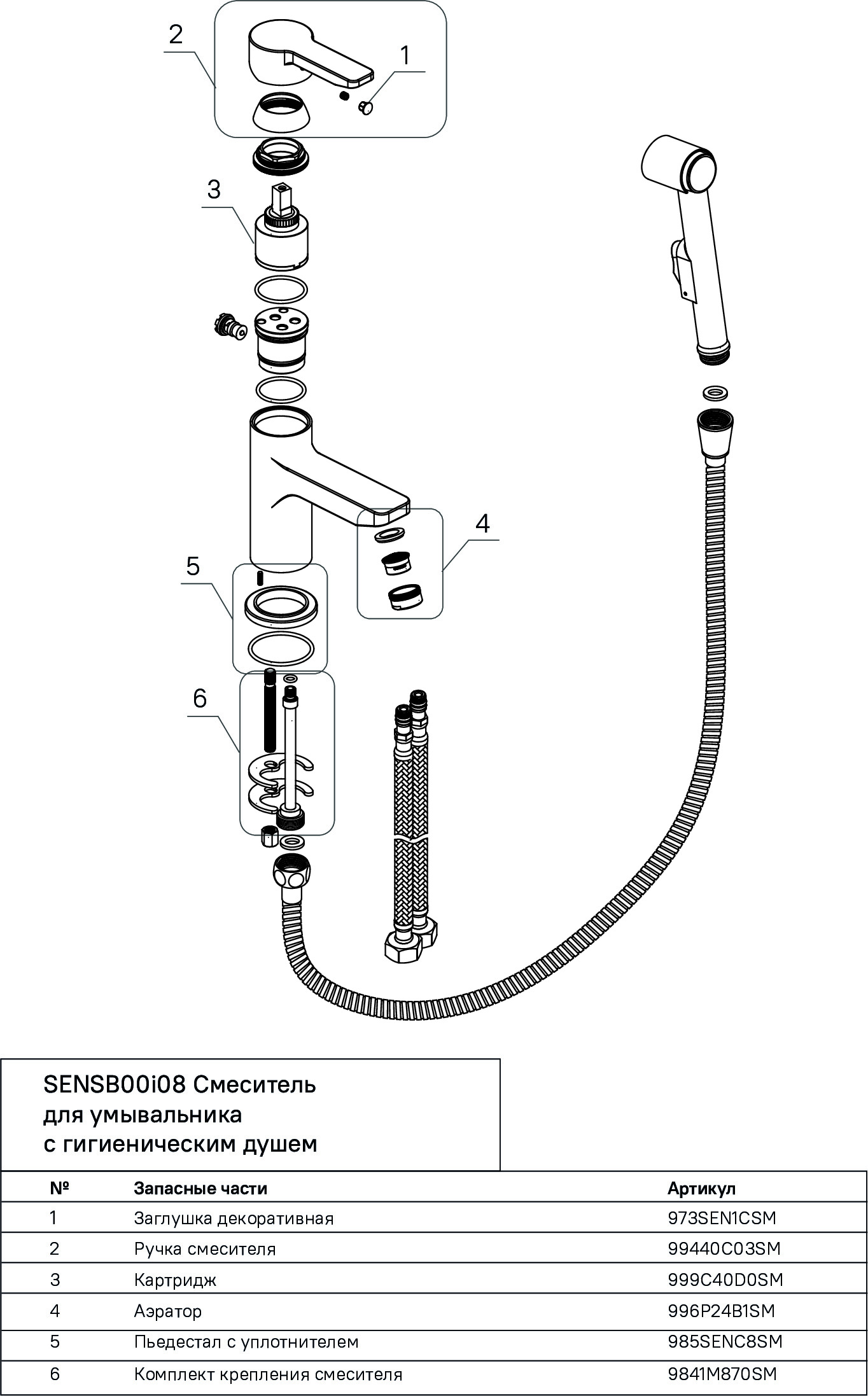 2

1

3

4

5

6

SENSB00i08 Смеситель для умывальника с гигиеническим душем

| № | Запасные части | Артикул |
|---|---|---|
| 1 | Заглушка декоративная | 973SEN1CSM |
| 2 | Ручка смесителя | 99440C03SM |
| 3 | Картридж | 999C40D0SM |
| 4 | Аэратор | 996P24B1SM |
| 5 | Пьедестал с уплотнителем | 985SENC8SM |
| 6 | Комплект крепления смесителя | 9841M870SM |