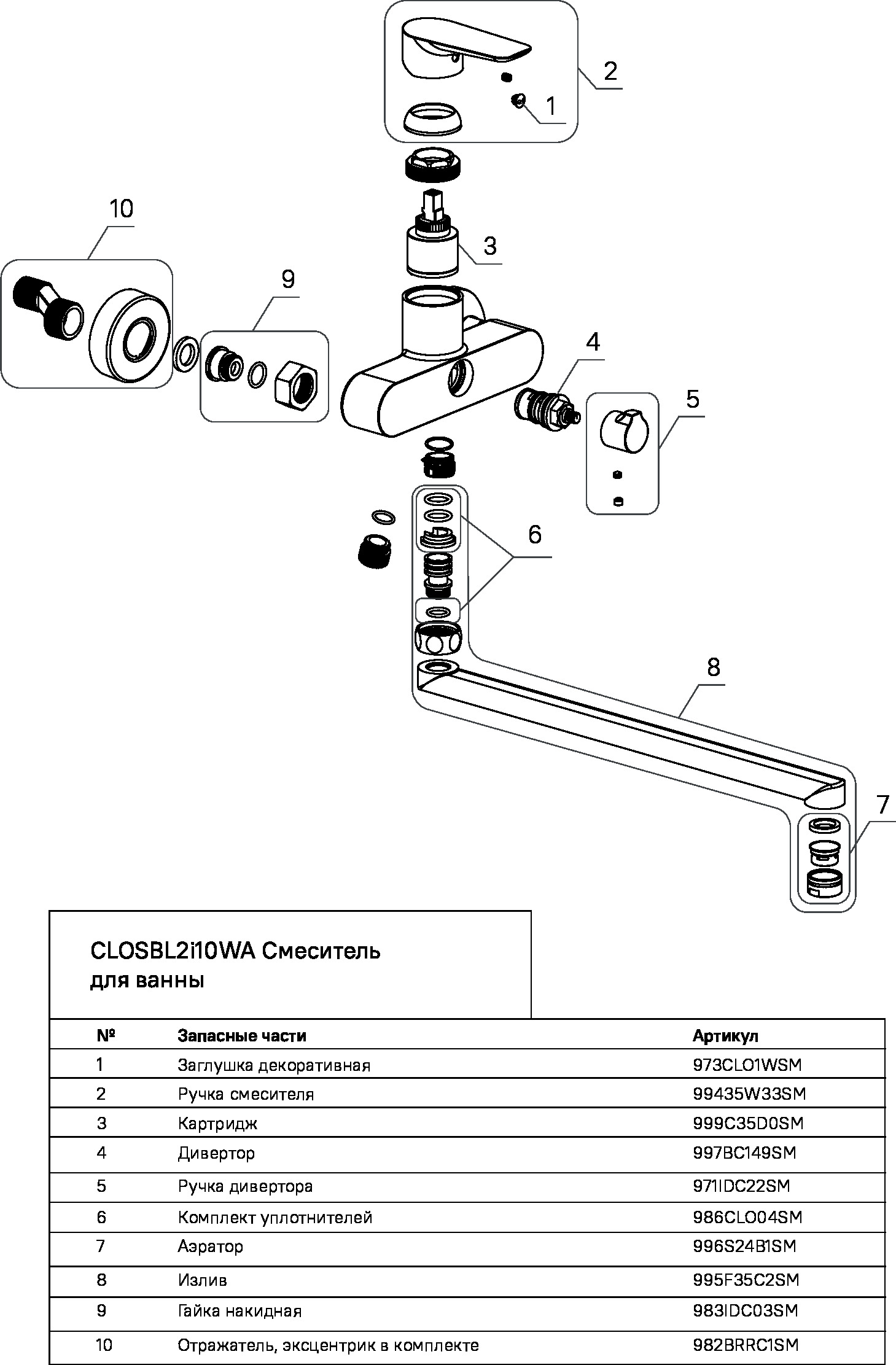 2

1

10

3

9

4

5

6

8

7

CLOSBL2i10WA Смеситель для ванны

| № | Запасные части | Артикул |
|---|---|---|
| 1 | Заглушка декоративная | 973CLO1WSM |
| 2 | Ручка смесителя | 99435W33SM |
| 3 | Картридж | 999C35D0SM |
| 4 | Дивертор | 997BC149SM |
| 5 | Ручка дивертора | 971IDC22SM |
| 6 | Комплект уплотнителей | 986CLO04SM |
| 7 | Аэратор | 996S24B1SM |
| 8 | Излив | 995F35C2SM |
| 9 | Гайка накидная | 983IDC03SM |
| 10 | Отражатель, эксцентрик в комплекте | 982BRRC1SM |