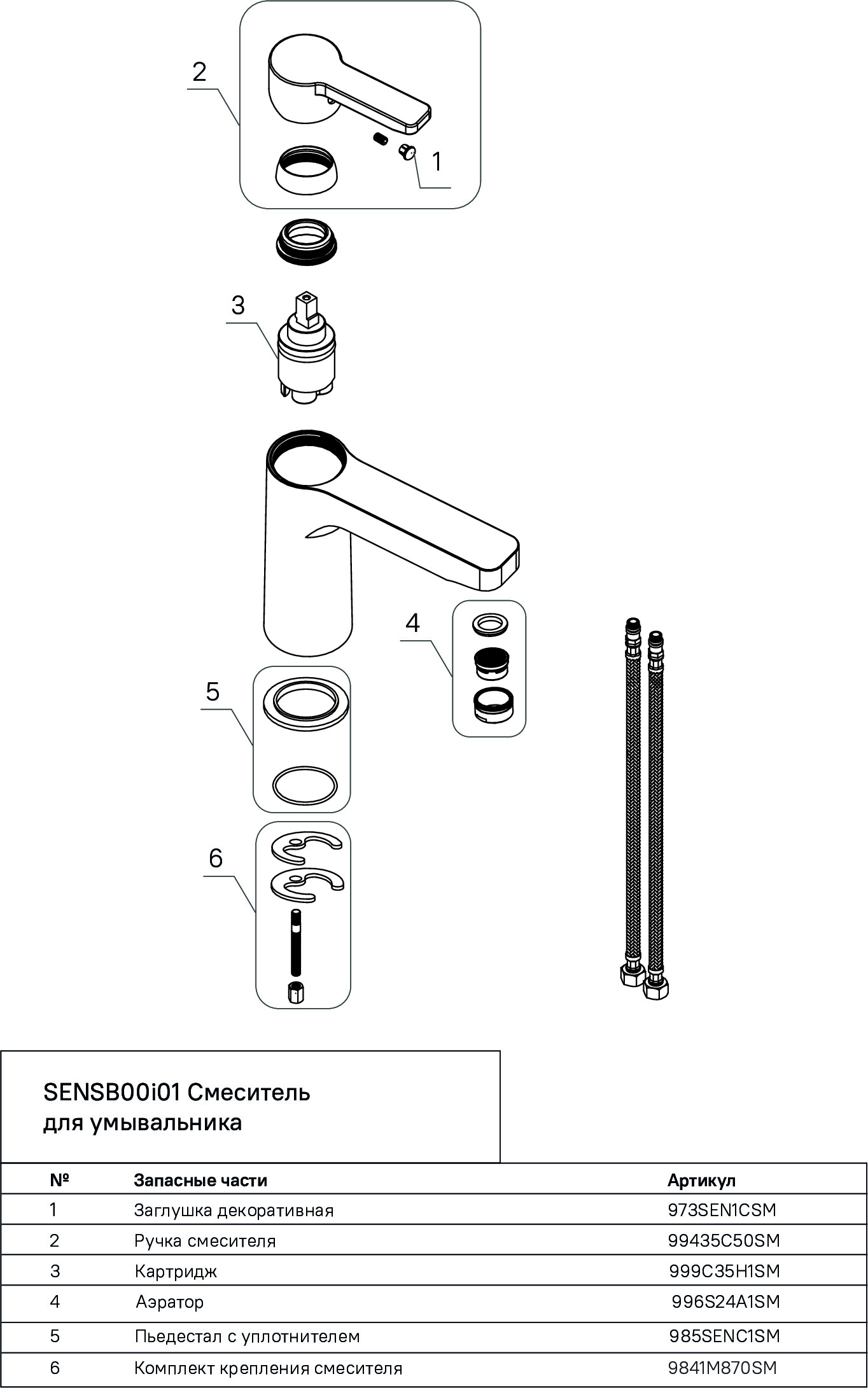 2

1

3

4

5

6

SENSB00i01 Смеситель для умывальника

| № | Запасные части | Артикул |
|---|---|---|
| 1 | Заглушка декоративная | 973SEN1CSM |
| 2 | Ручка смесителя | 99435C50SM |
| 3 | Картридж | 999C35H1SM |
| 4 | Аэратор | 996S24A1SM |
| 5 | Пьедестал с уплотнителем | 985SENC1SM |
| 6 | Комплект крепления смесителя | 9841M870SM |