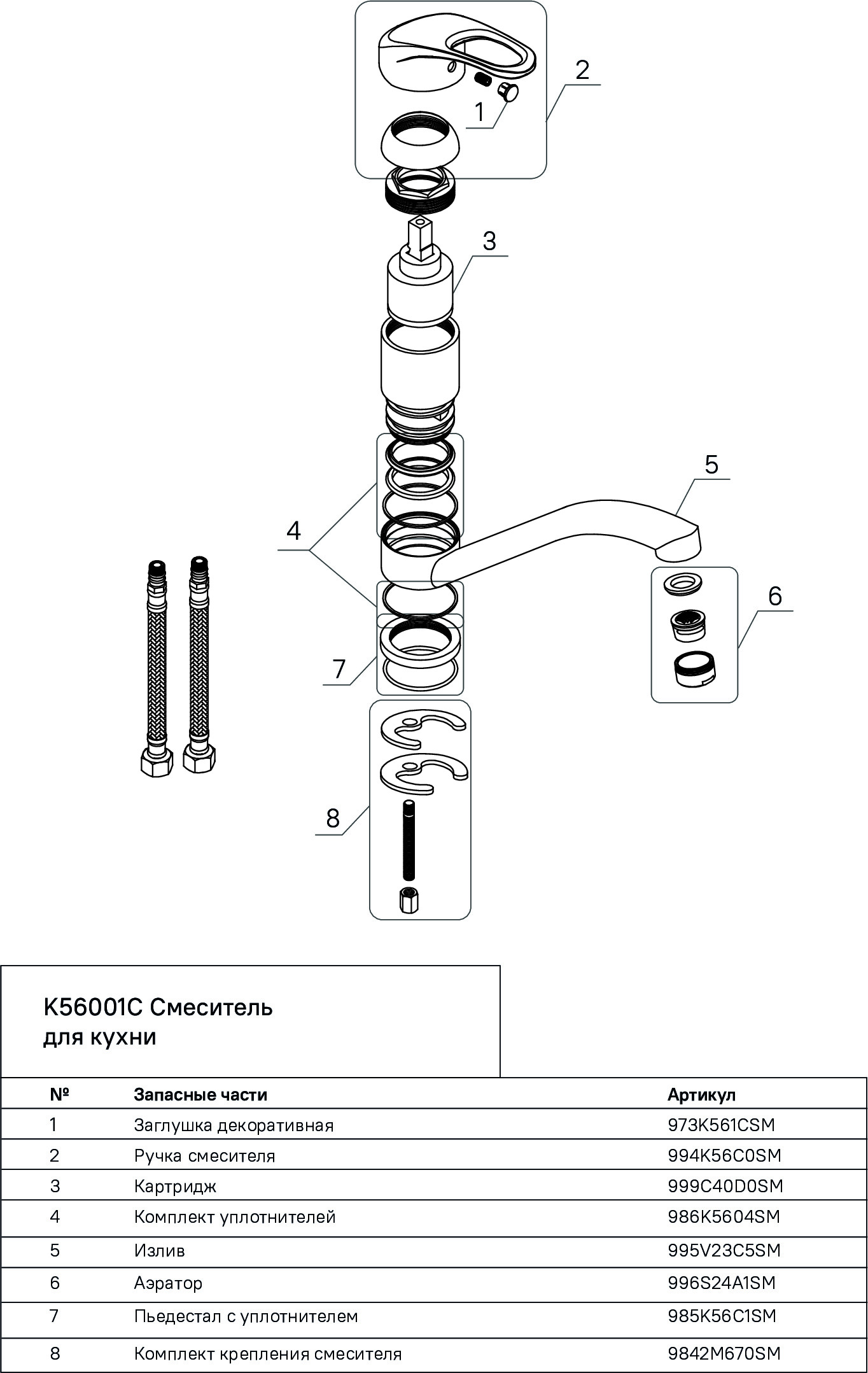 2

1

3

5

4

6

7

8

K56001C Смеситель для кухни

| № | Запасные части | Артикул |
|---|---|---|
| 1 | Заглушка декоративная | 973K561CSM |
| 2 | Ручка смесителя | 994K56C0SM |
| 3 | Картридж | 999C40D0SM |
| 4 | Комплект уплотнителей | 986K5604SM |
| 5 | Излив | 995V23C5SM |
| 6 | Аэратор | 996S24A1SM |
| 7 | Пьедестал с уплотнителем | 985K56C1SM |
| 8 | Комплект крепления смесителя | 9842M670SM |