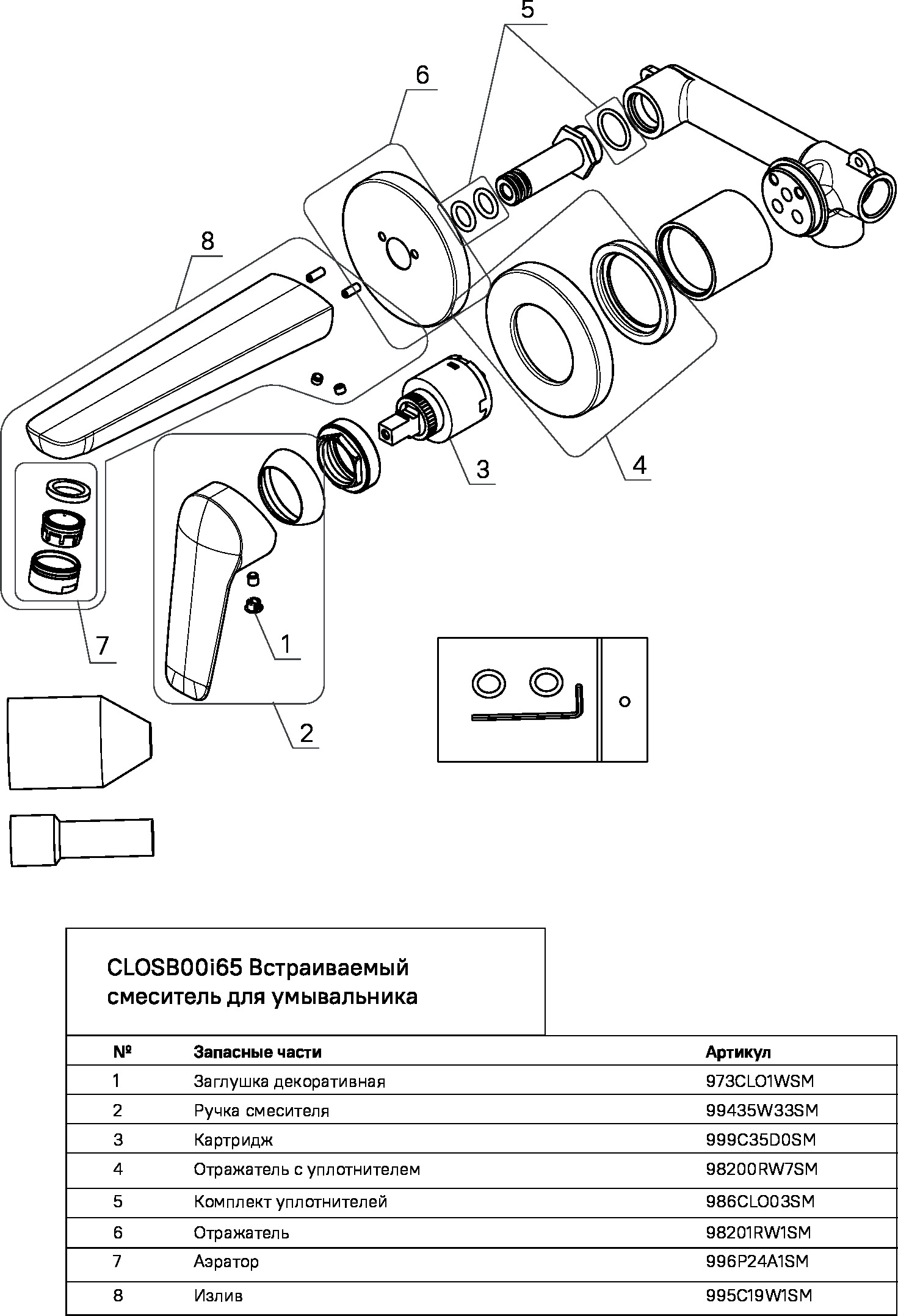 5

6

8

3

4

7

1

2

CLOSB00i65 Встраиваемый смеситель для умывальника

| № | Запасные части | Артикул |
|---|---|---|
| 1 | Заглушка декоративная | 973CLO1WSM |
| 2 | Ручка смесителя | 99435W33SM |
| 3 | Картридж | 999C35D0SM |
| 4 | Отражатель с уплотнителем | 98200RW7SM |
| 5 | Комплект уплотнителей | 986CLO03SM |
| 6 | Отражатель | 98201RW1SM |
| 7 | Аэратор | 996P24A1SM |
| 8 | Излив | 995C19W1SM |