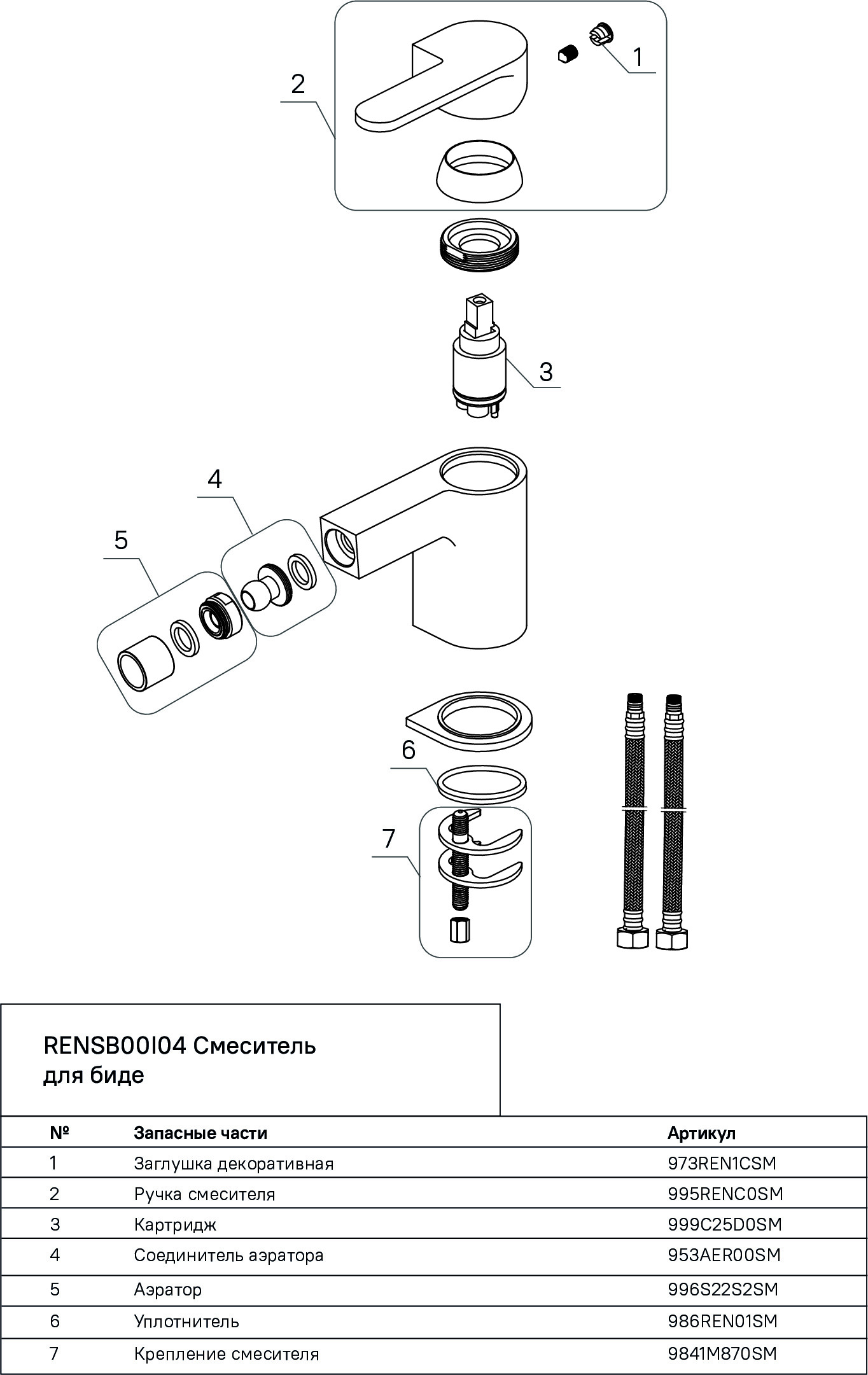 2

1

3

4

5

6

7

RENSB00I04 Смеситель для биде

| № | Запасные части | Артикул |
|---|---|---|
| 1 | Заглушка декоративная | 973REN1CSM |
| 2 | Ручка смесителя | 995RENC0SM |
| 3 | Картридж | 999C25D0SM |
| 4 | Соединитель аэратора | 953AER00SM |
| 5 | Аэратор | 996S22S2SM |
| 6 | Уплотнитель | 986REN01SM |
| 7 | Крепление смесителя | 9841M870SM |