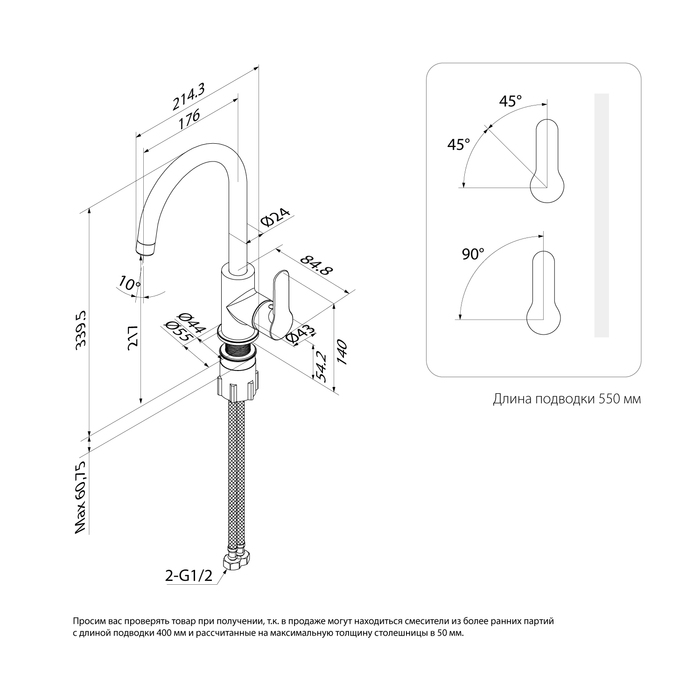 214.3
176
Ø24
84.8
10°
339.5
217
Ø44
Ø55
Ø43
54.2
140
Max 60,75
2-G1/2

45°
45°
90°

Длина подводки 550 мм

Просим вас проверять товар при получении, т.к. в продаже могут находиться смесители из более ранних партий с длиной подводки 400 мм и рассчитанные на максимальную толщину столешницы в 50 мм.