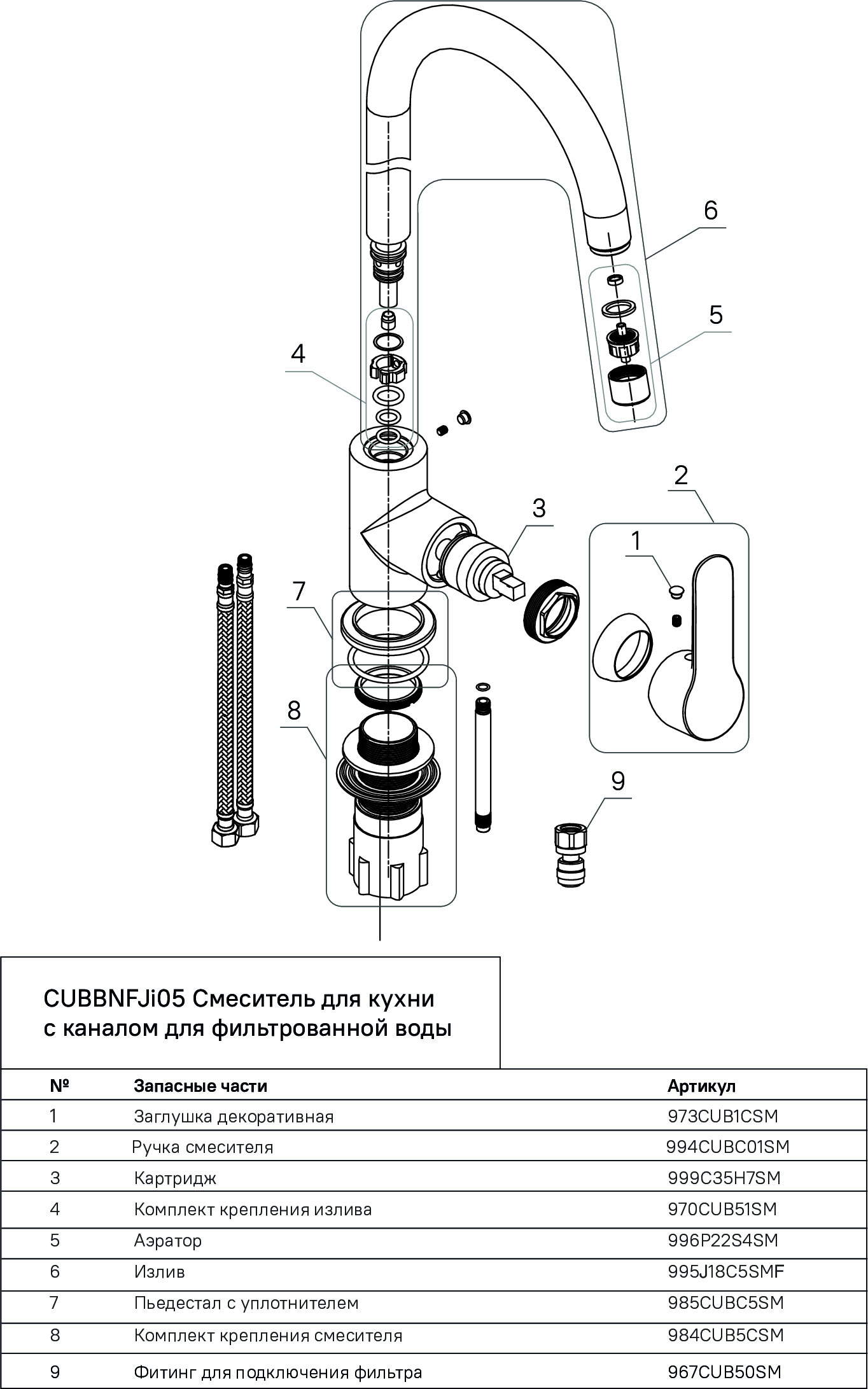 6

5

4

2

3

1

7

8

9

CUBBNFJi05 Смеситель для кухни с каналом для фильтрованной воды

| № | Запасные части | Артикул |
|---|---|---|
| 1 | Заглушка декоративная | 973CUB1CSM |
| 2 | Ручка смесителя | 994CUBC01SM |
| 3 | Картридж | 999C35H7SM |
| 4 | Комплект крепления излива | 970CUB51SM |
| 5 | Аэратор | 996P22S4SM |
| 6 | Излив | 995J18C5SMF |
| 7 | Пьедестал с уплотнителем | 985CUBC5SM |
| 8 | Комплект крепления смесителя | 984CUB5CSM |
| 9 | Фитинг для подключения фильтра | 967CUB50SM |