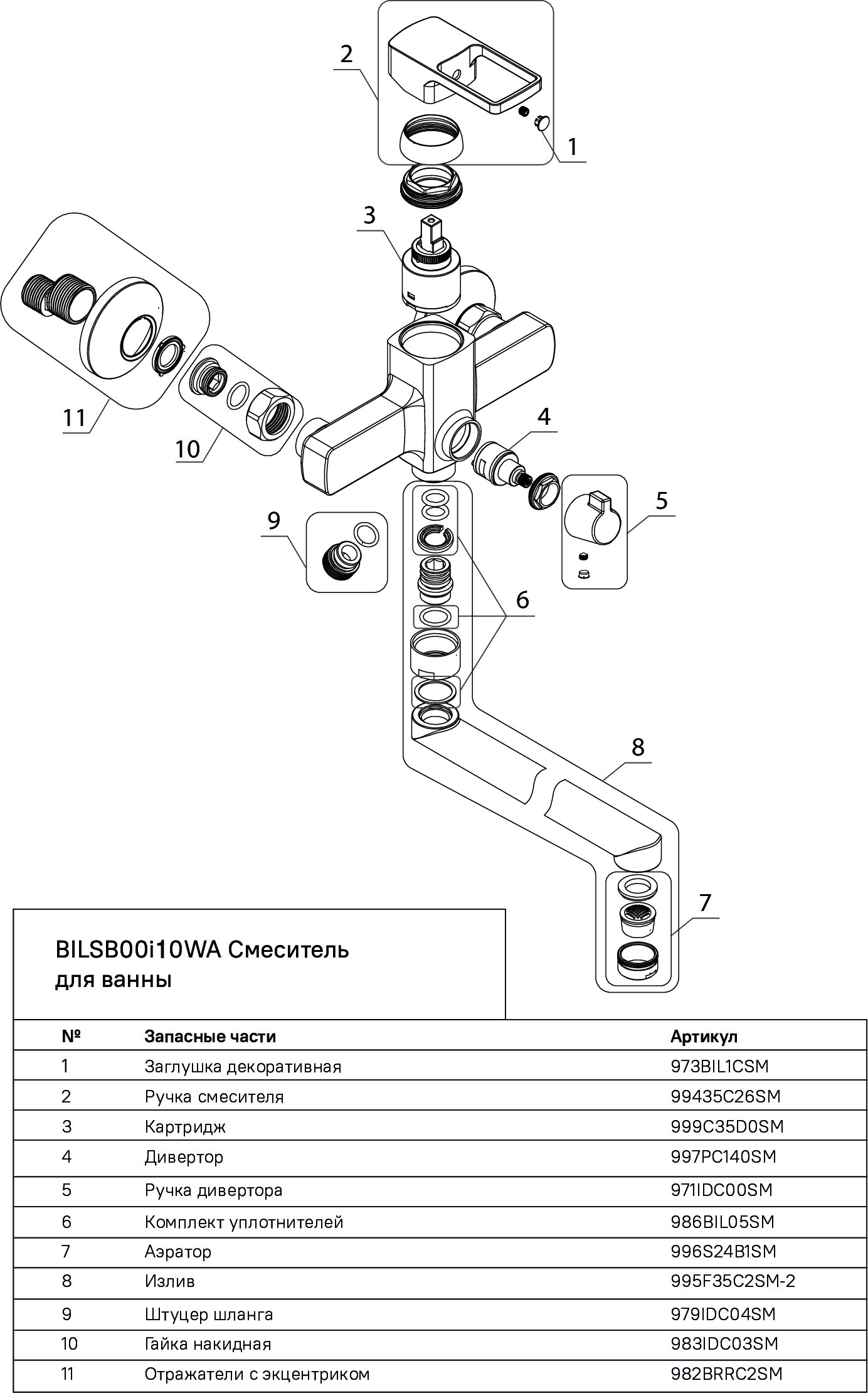 2

1

3

11

10

4

5

9

6

8

7

BILSB00i10WA Смеситель для ванны

| № | Запасные части | Артикул |
|---|---|---|
| 1 | Заглушка декоративная | 973BIL1CSM |
| 2 | Ручка смесителя | 99435C26SM |
| 3 | Картридж | 999C35D0SM |
| 4 | Дивертор | 997PC140SM |
| 5 | Ручка дивертора | 971IDC00SM |
| 6 | Комплект уплотнителей | 986BIL05SM |
| 7 | Аэратор | 996S24B1SM |
| 8 | Излив | 995F35C2SM-2 |
| 9 | Штуцер шланга | 979IDC04SM |
| 10 | Гайка накидная | 983IDC03SM |
| 11 | Отражатели с экцентриком | 982BRRC2SM |