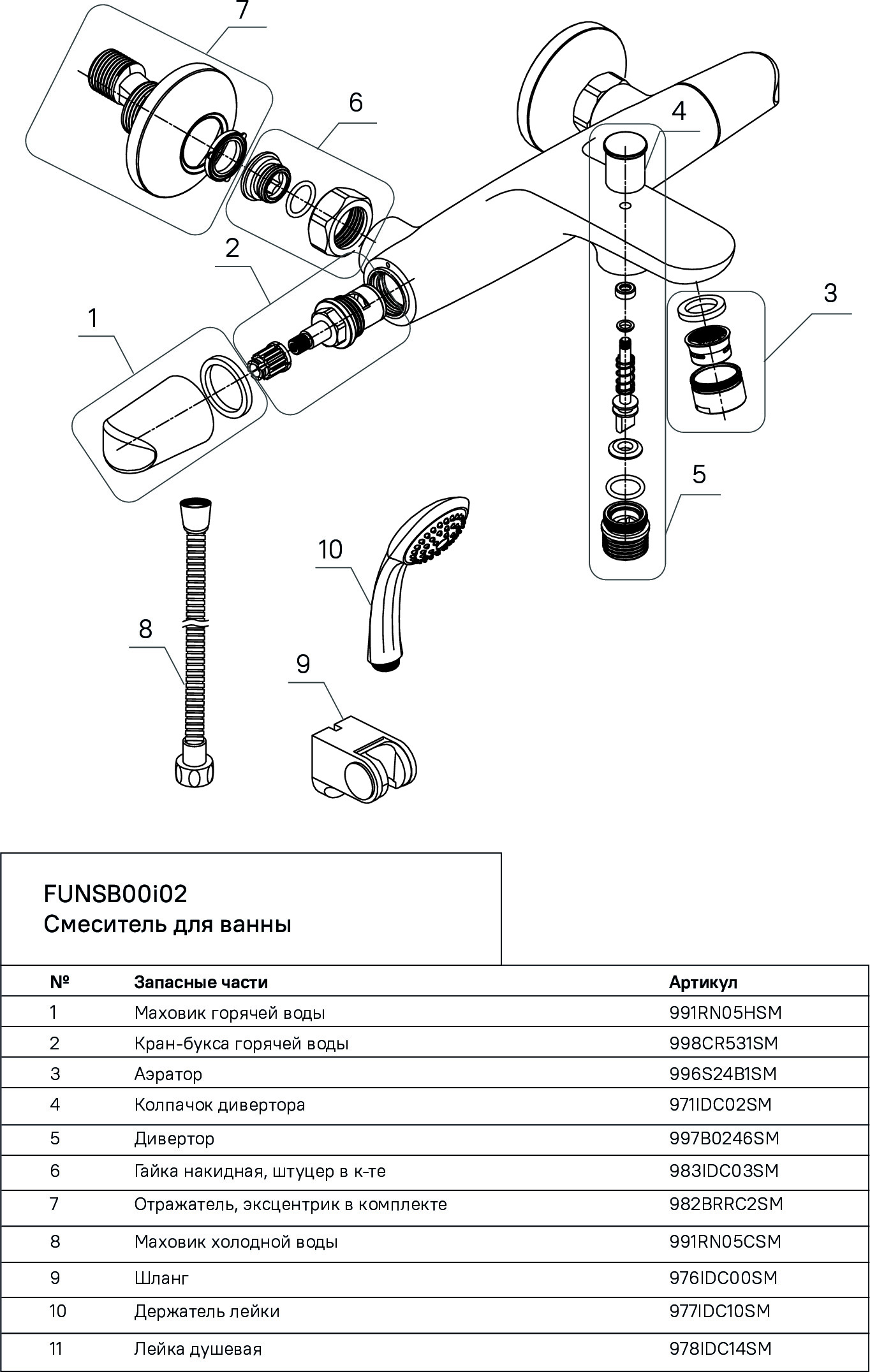 7

6

4

2

3

1

5

10

8

9

FUNSB00i02
Смеситель для ванны

| № | Запасные части | Артикул |
|---|---|---|
| 1 | Маховик горячей воды | 991RN05HSM |
| 2 | Кран-букса горячей воды | 998CR531SM |
| 3 | Аэратор | 996S24B1SM |
| 4 | Колпачок дивертора | 971IDC02SM |
| 5 | Дивертор | 997B0246SM |
| 6 | Гайка накидная, штуцер в к-те | 983IDC03SM |
| 7 | Отражатель, эксцентрик в комплекте | 982BRRC2SM |
| 8 | Маховик холодной воды | 991RN05CSM |
| 9 | Шланг | 976IDC00SM |
| 10 | Держатель лейки | 977IDC10SM |
| 11 | Лейка душевая | 978IDC14SM |