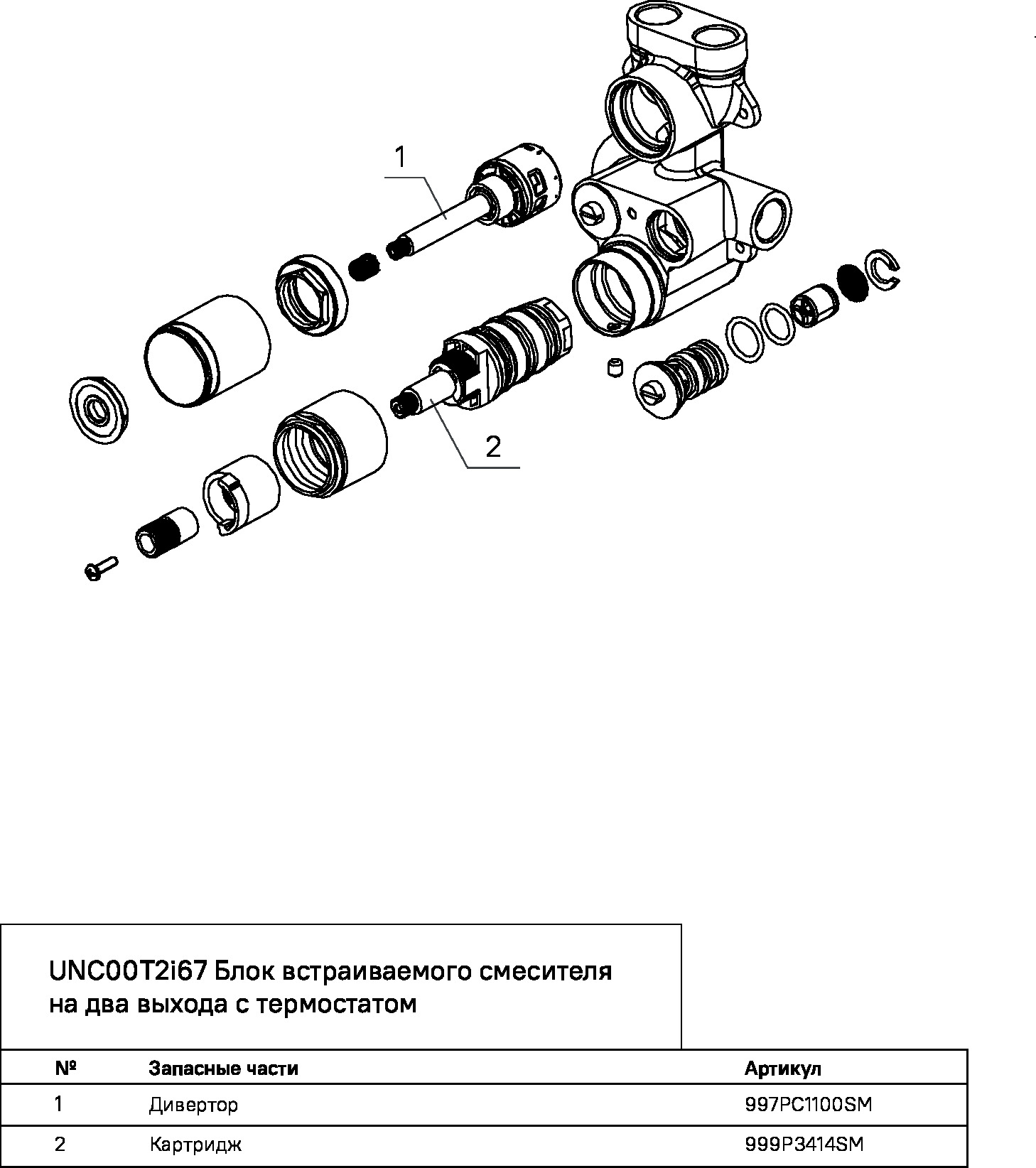 1

2

UNC00T2i67 Блок встраиваемого смесителя на два выхода с термостатом

| № | Запасные части | Артикул |
|---|---|---|
| 1 | Дивертор | 997PC1100SM |
| 2 | Картридж | 999P3414SM |