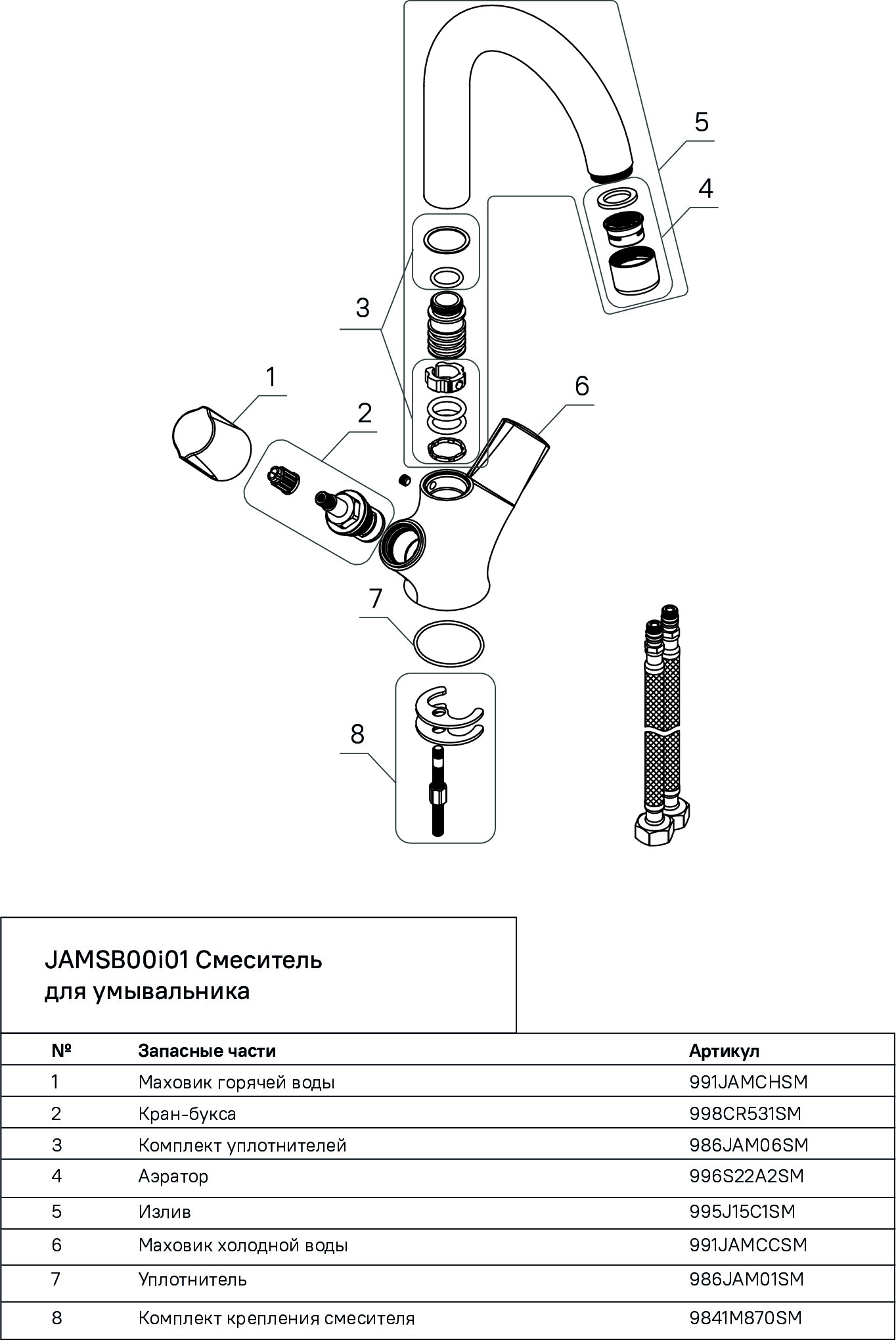 5

4

3

1

2

6

7

8

JAMSB00i01 Смеситель для умывальника

| № | Запасные части | Артикул |
|---|---|---|
| 1 | Маховик горячей воды | 991JAMCHSM |
| 2 | Кран-букса | 998CR531SM |
| 3 | Комплект уплотнителей | 986JAM06SM |
| 4 | Аэратор | 996S22A2SM |
| 5 | Излив | 995J15C1SM |
| 6 | Маховик холодной воды | 991JAMCCSM |
| 7 | Уплотнитель | 986JAM01SM |
| 8 | Комплект крепления смесителя | 9841M870SM |