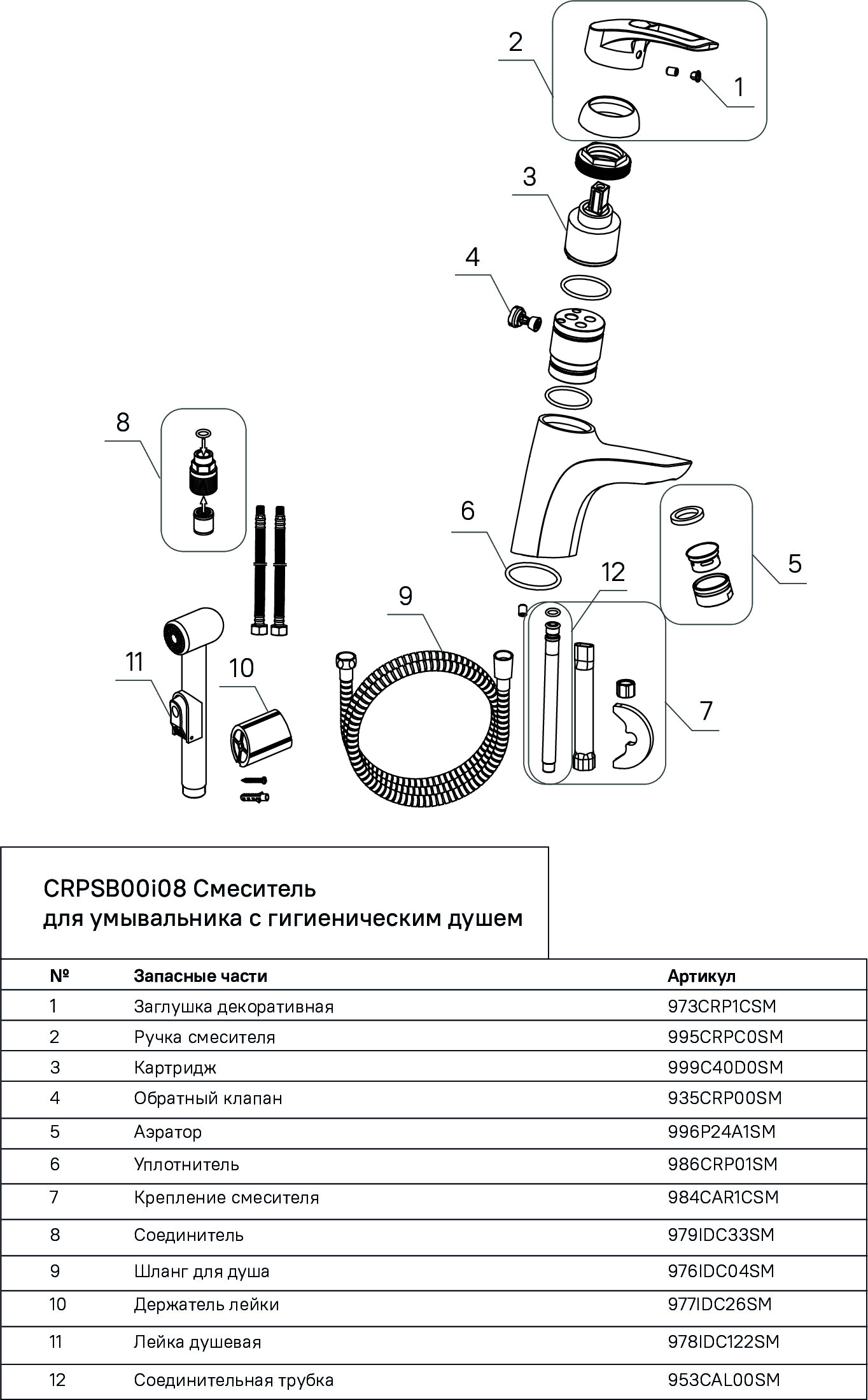 2
1
3
4
8
6
5
12
9
11
10
7

CRPSB00i08 Смеситель для умывальника с гигиеническим душем

| № | Запасные части | Артикул |
|---|---|---|
| 1 | Заглушка декоративная | 973CRP1CSM |
| 2 | Ручка смесителя | 995CRPC0SM |
| 3 | Картридж | 999C40D0SM |
| 4 | Обратный клапан | 935CRP00SM |
| 5 | Аэратор | 996P24A1SM |
| 6 | Уплотнитель | 986CRP01SM |
| 7 | Крепление смесителя | 984CAR1CSM |
| 8 | Соединитель | 979IDC33SM |
| 9 | Шланг для душа | 976IDC04SM |
| 10 | Держатель лейки | 977IDC26SM |
| 11 | Лейка душевая | 978IDC122SM |
| 12 | Соединительная трубка | 953CAL00SM |