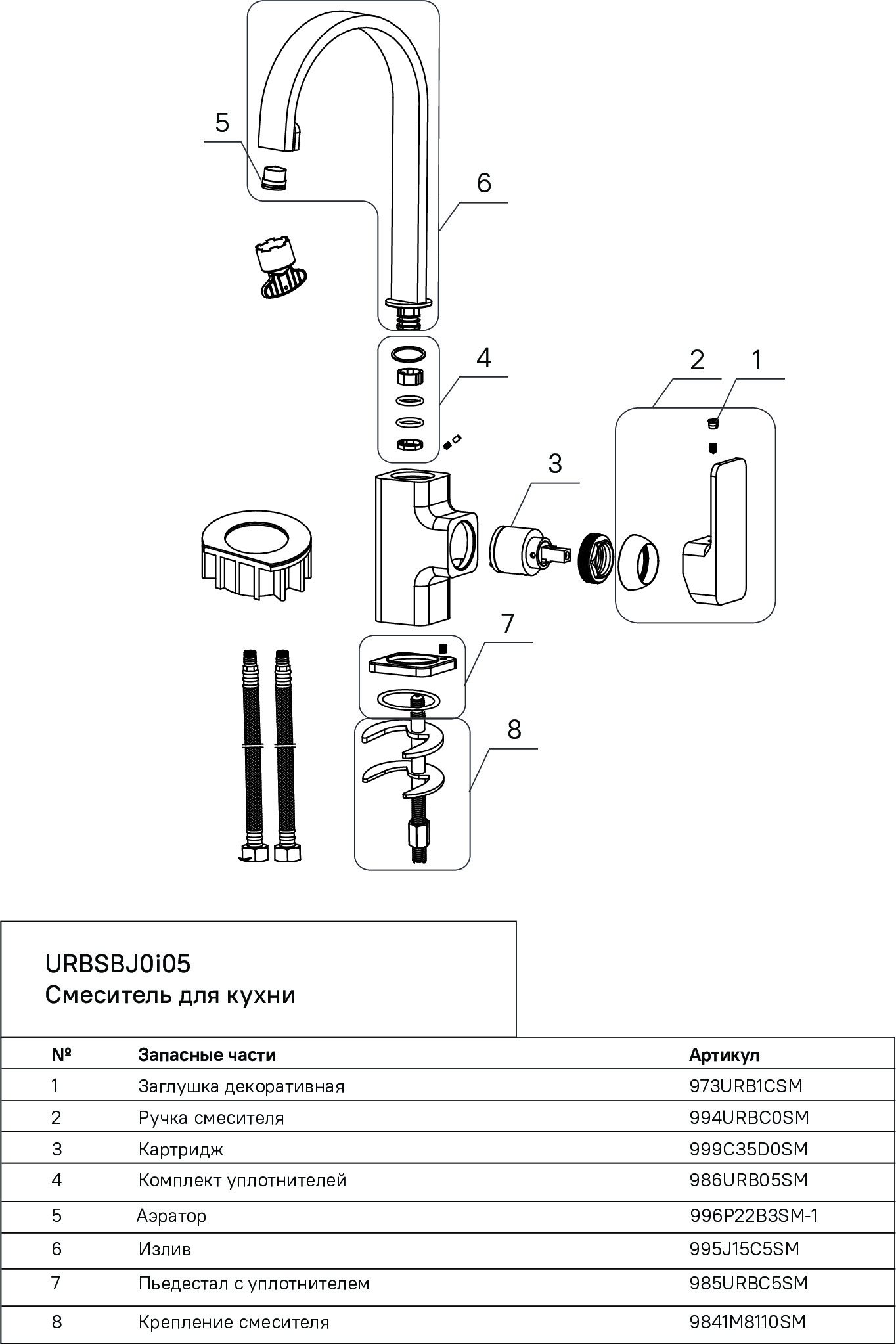 5

6

4

2

1

3

7

8

URBSBJ0i05
Смеситель для кухни

| № | Запасные части | Артикул |
|---|---|---|
| 1 | Заглушка декоративная | 973URB1CSM |
| 2 | Ручка смесителя | 994URBC0SM |
| 3 | Картридж | 999C35D0SM |
| 4 | Комплект уплотнителей | 986URB05SM |
| 5 | Аэратор | 996P22B3SM-1 |
| 6 | Излив | 995J15C5SM |
| 7 | Пьедестал с уплотнителем | 985URBC5SM |
| 8 | Крепление смесителя | 9841M8110SM |