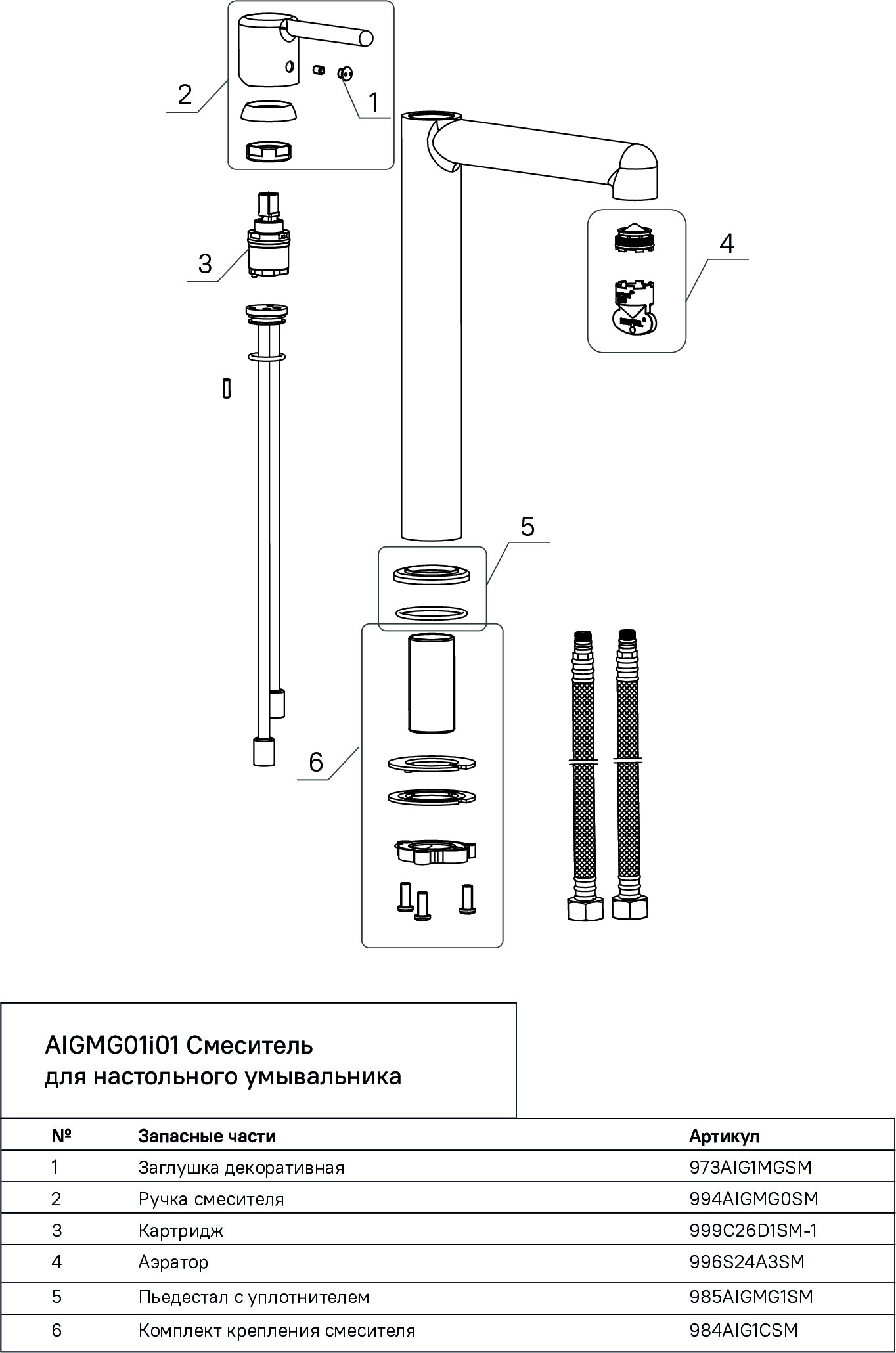 2

1

3

4

5

6

AIGMG01i01 Смеситель для настольного умывальника

| № | Запасные части | Артикул |
|---|---|---|
| 1 | Заглушка декоративная | 973AIG1MGSM |
| 2 | Ручка смесителя | 994AIGMG0SM |
| 3 | Картридж | 999C26D1SM-1 |
| 4 | Аэратор | 996S24A3SM |
| 5 | Пьедестал с уплотнителем | 985AIGMG1SM |
| 6 | Комплект крепления смесителя | 984AIG1CSM |