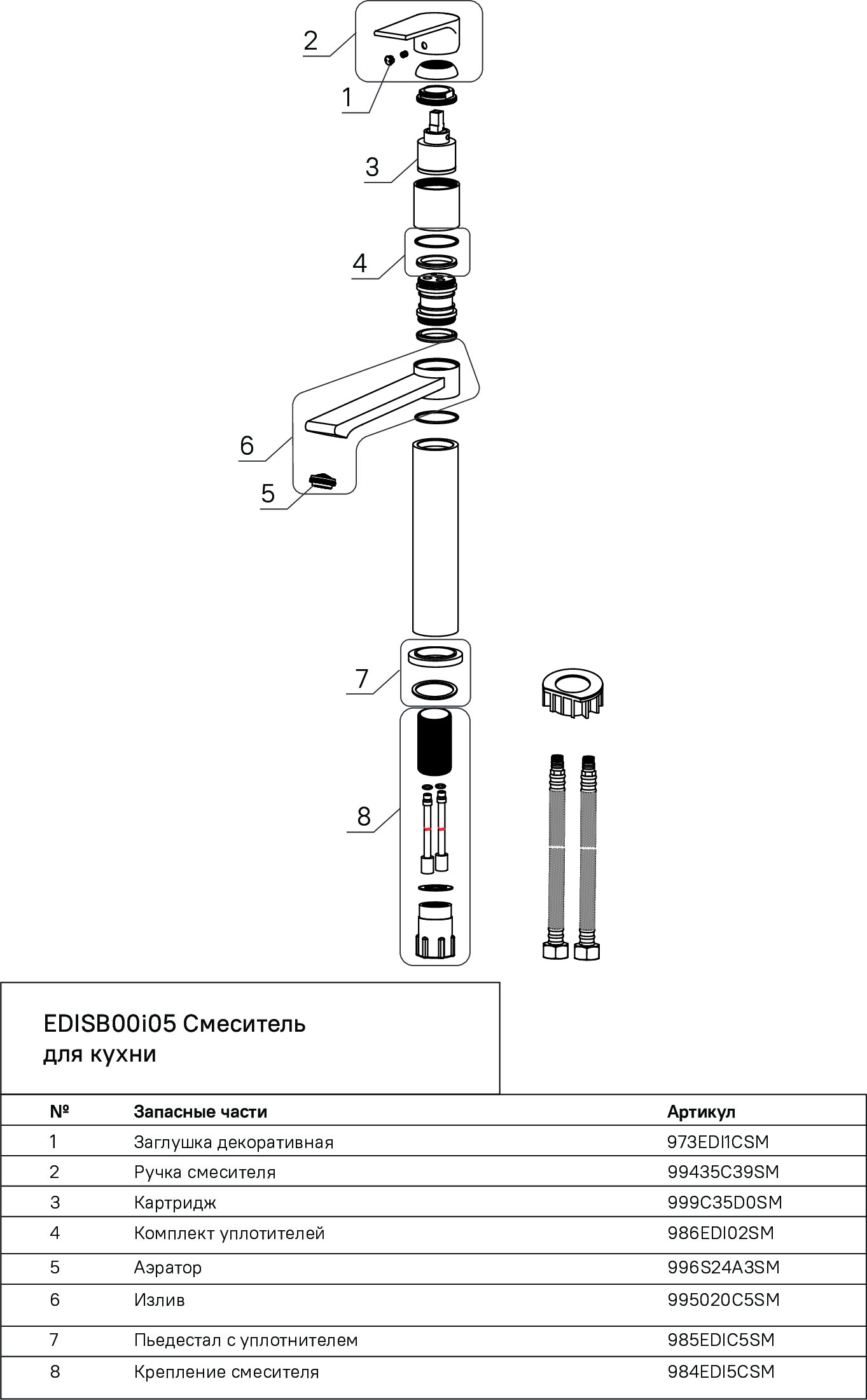 2
1
3
4
6
5
7
8

EDISB00i05 Смеситель для кухни

| № | Запасные части | Артикул |
|---|---|---|
| 1 | Заглушка декоративная | 973EDI1CSM |
| 2 | Ручка смесителя | 99435C39SM |
| 3 | Картридж | 999C35D0SM |
| 4 | Комплект уплотителей | 986EDI02SM |
| 5 | Аэратор | 996S24A3SM |
| 6 | Излив | 995020C5SM |
| 7 | Пьедестал с уплотнителем | 985EDIC5SM |
| 8 | Крепление смесителя | 984EDI5CSM |