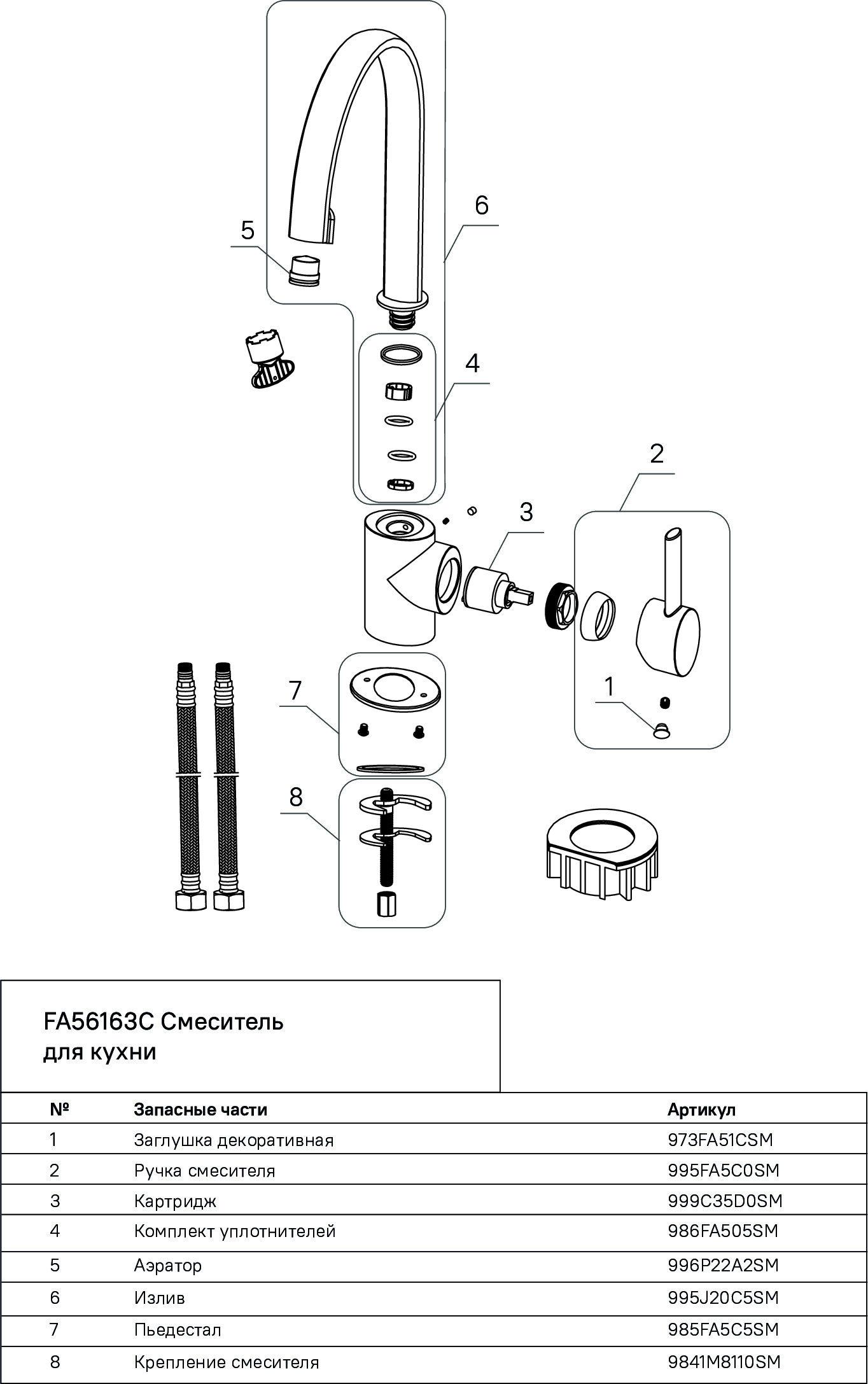 6

5

4

2

3

7

1

8

FA56163C Смеситель
для кухни

| № | Запасные части | Артикул |
|---|---|---|
| 1 | Заглушка декоративная | 973FA51CSM |
| 2 | Ручка смесителя | 995FA5C0SM |
| 3 | Картридж | 999C35D0SM |
| 4 | Комплект уплотнителей | 986FA505SM |
| 5 | Аэратор | 996P22A2SM |
| 6 | Излив | 995J20C5SM |
| 7 | Пьедестал | 985FA5C5SM |
| 8 | Крепление смесителя | 9841M8110SM |