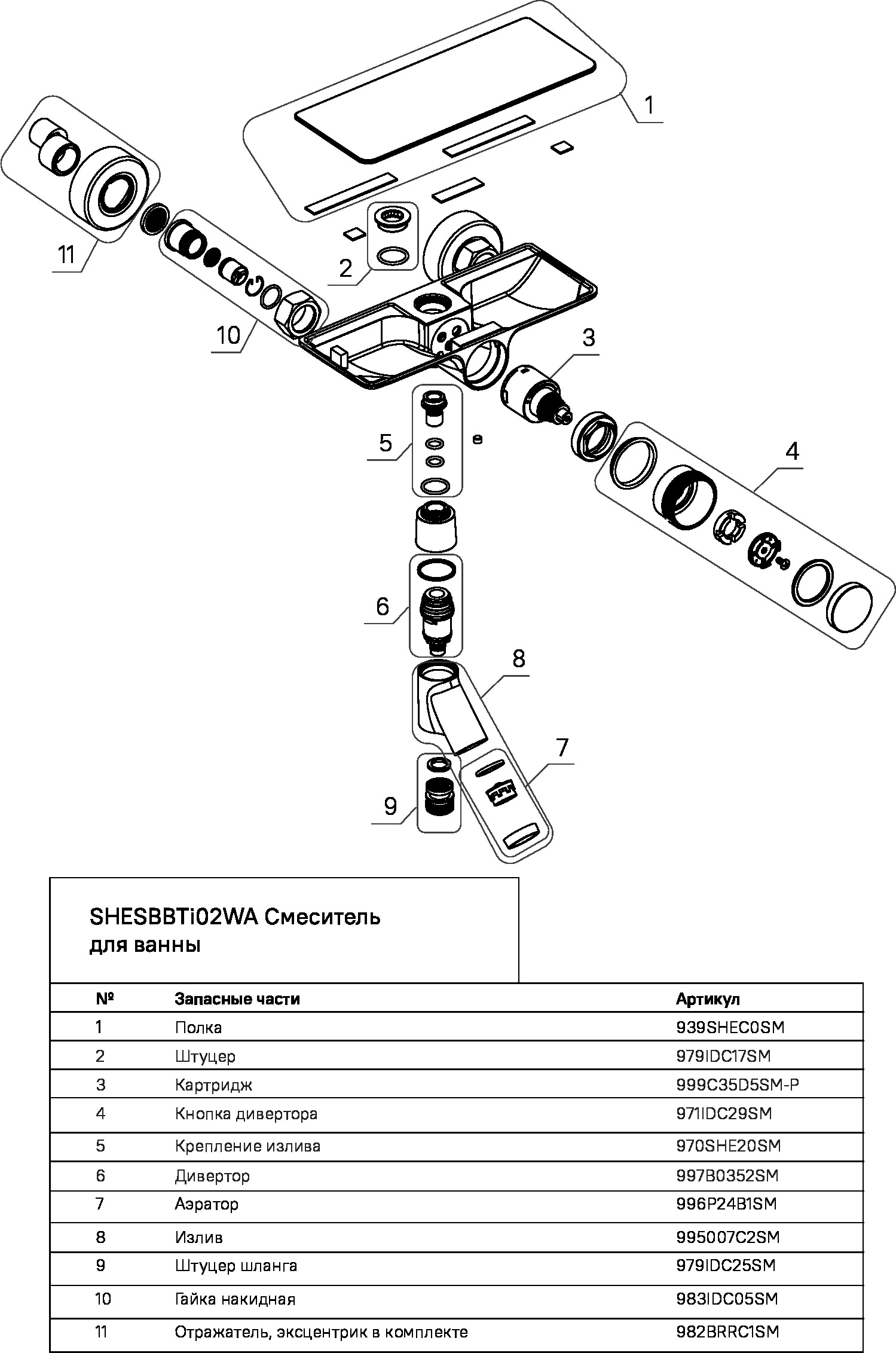 1

11

2

10

3

5

4

6

8

7

9

SHESBBTi02WA Смеситель для ванны

| № | Запасные части | Артикул |
|---|---|---|
| 1 | Полка | 939SHEC0SM |
| 2 | Штуцер | 979IDC17SM |
| 3 | Картридж | 999C35D5SM-P |
| 4 | Кнопка дивертора | 971IDC29SM |
| 5 | Крепление излива | 970SHE20SM |
| 6 | Дивертор | 997B0352SM |
| 7 | Аэратор | 996P24B1SM |
| 8 | Излив | 995007C2SM |
| 9 | Штуцер шланга | 979IDC25SM |
| 10 | Гайка накидная | 983IDC05SM |
| 11 | Отражатель, эксцентрик в комплекте | 982BRRC1SM |