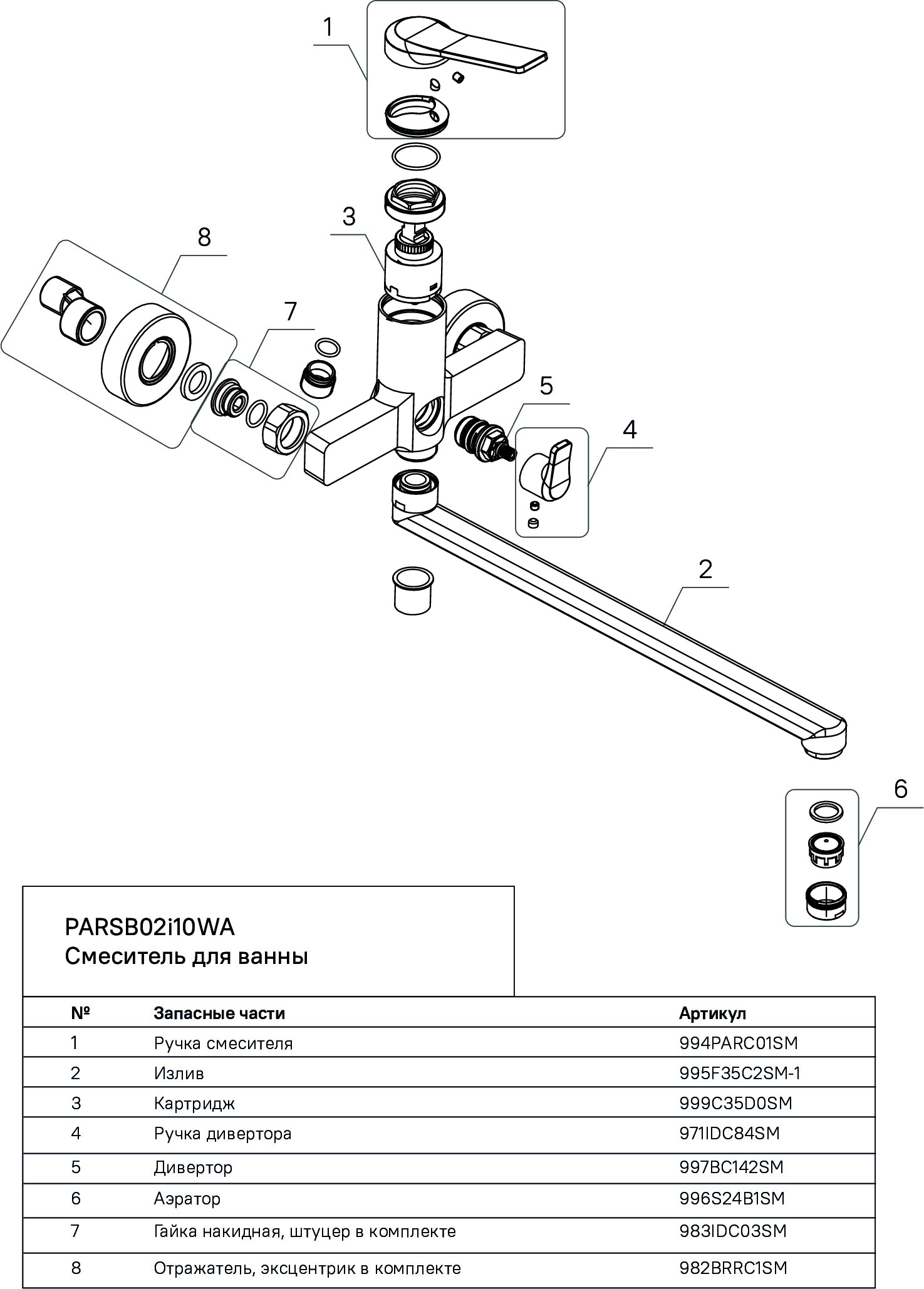 1

3

8

7

5

4

2

6

PARSB02i10WA
Смеситель для ванны

| № | Запасные части | Артикул |
|---|---|---|
| 1 | Ручка смесителя | 994PARC01SM |
| 2 | Излив | 995F35C2SM-1 |
| 3 | Картридж | 999C35D0SM |
| 4 | Ручка дивертора | 971IDC84SM |
| 5 | Дивертор | 997BC142SM |
| 6 | Аэратор | 996S24B1SM |
| 7 | Гайка накидная, штуцер в комплекте | 983IDC03SM |
| 8 | Отражатель, эксцентрик в комплекте | 982BRRC1SM |