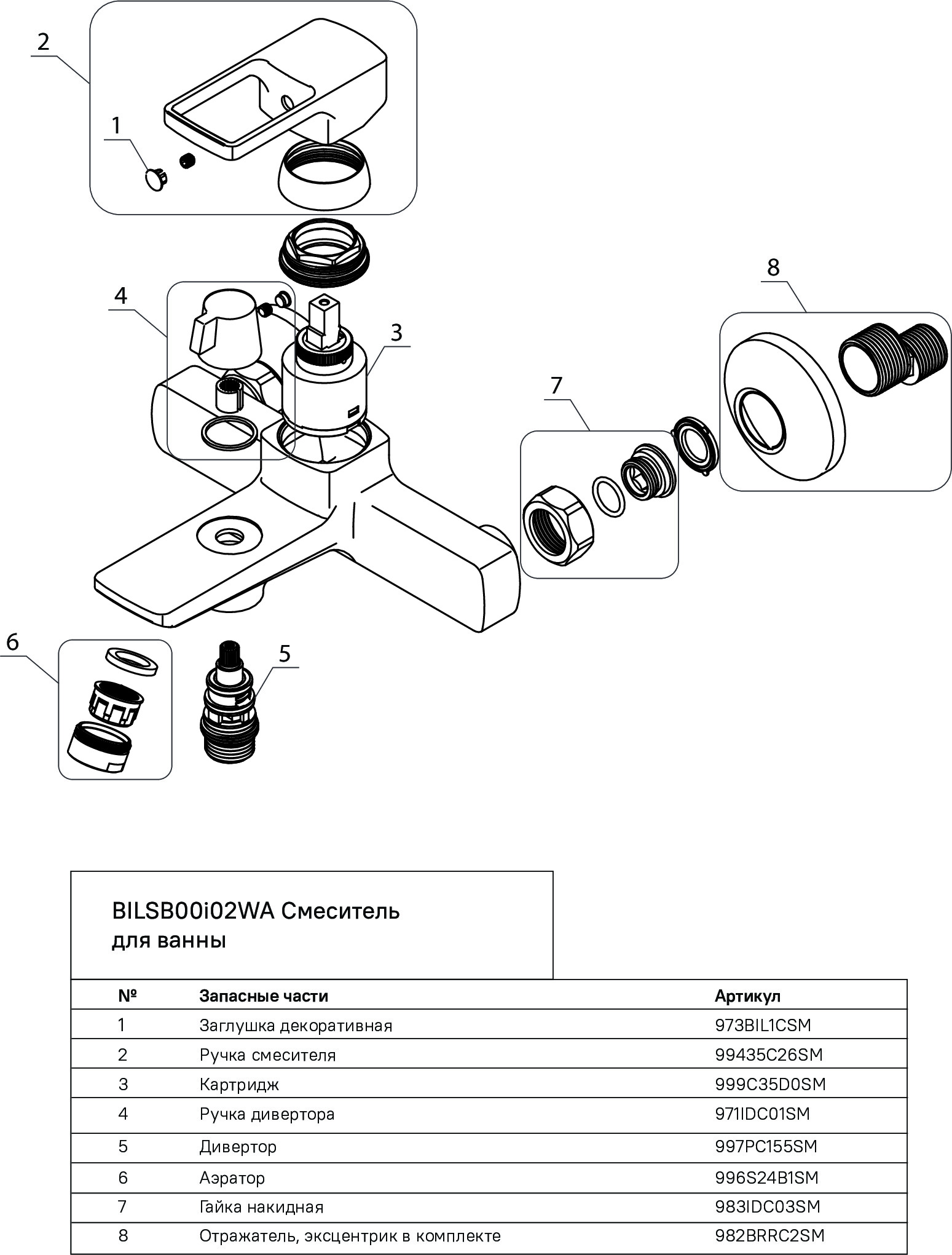 2

1

4

3

8

7

6

5

BILSB00i02WA Смеситель для ванны

| № | Запасные части | Артикул |
|---|---|---|
| 1 | Заглушка декоративная | 973BIL1CSM |
| 2 | Ручка смесителя | 99435C26SM |
| 3 | Картридж | 999C35D0SM |
| 4 | Ручка дивертора | 971IDC01SM |
| 5 | Дивертор | 997PC155SM |
| 6 | Аэратор | 996S24B1SM |
| 7 | Гайка накидная | 983IDC03SM |
| 8 | Отражатель, эксцентрик в комплекте | 982BRRC2SM |