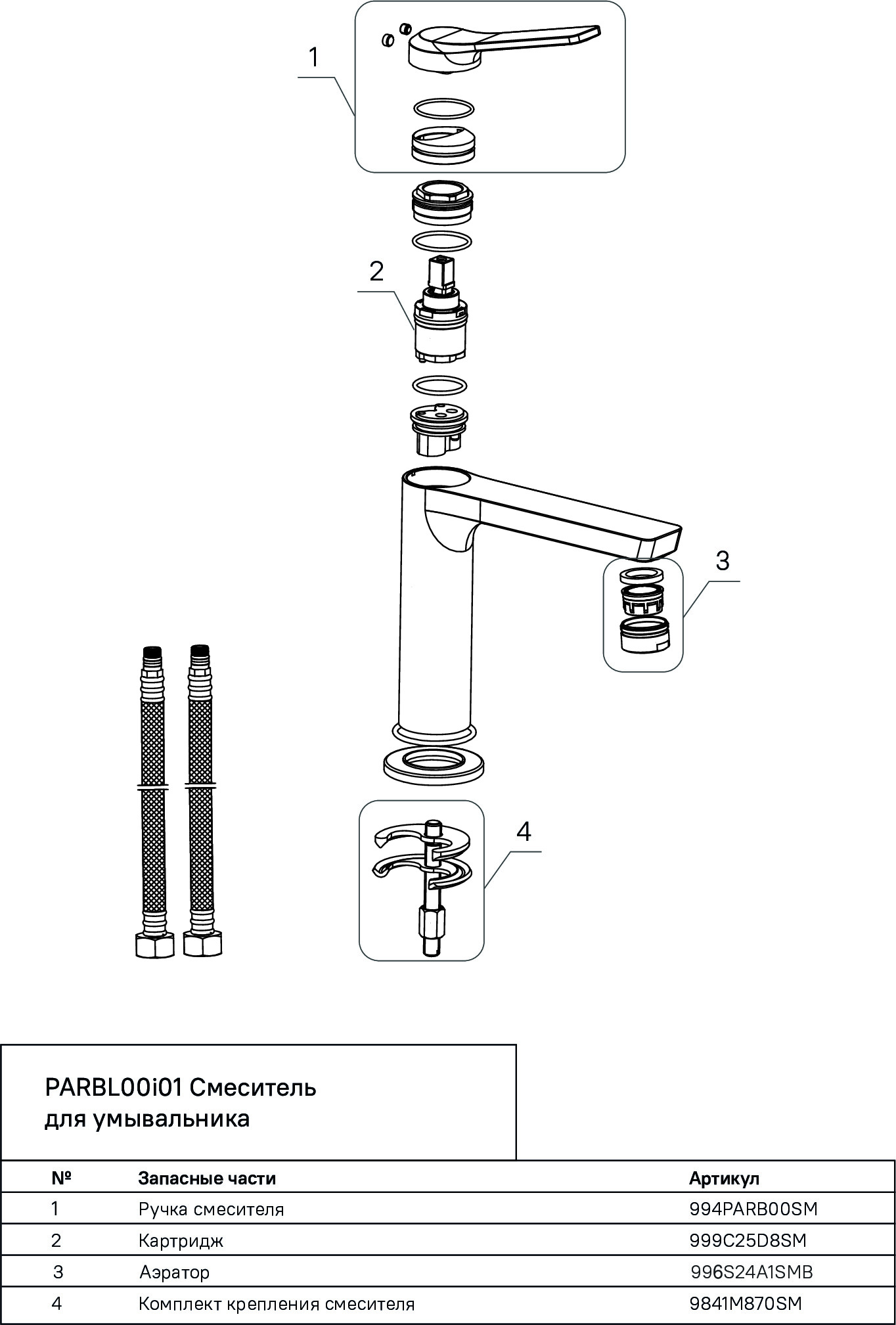 1

2

3

4

PARBL00i01 Смеситель для умывальника

| № | Запасные части | Артикул |
|---|---|---|
| 1 | Ручка смесителя | 994PARB00SM |
| 2 | Картридж | 999C25D8SM |
| 3 | Аэратор | 996S24A1SMB |
| 4 | Комплект крепления смесителя | 9841M870SM |