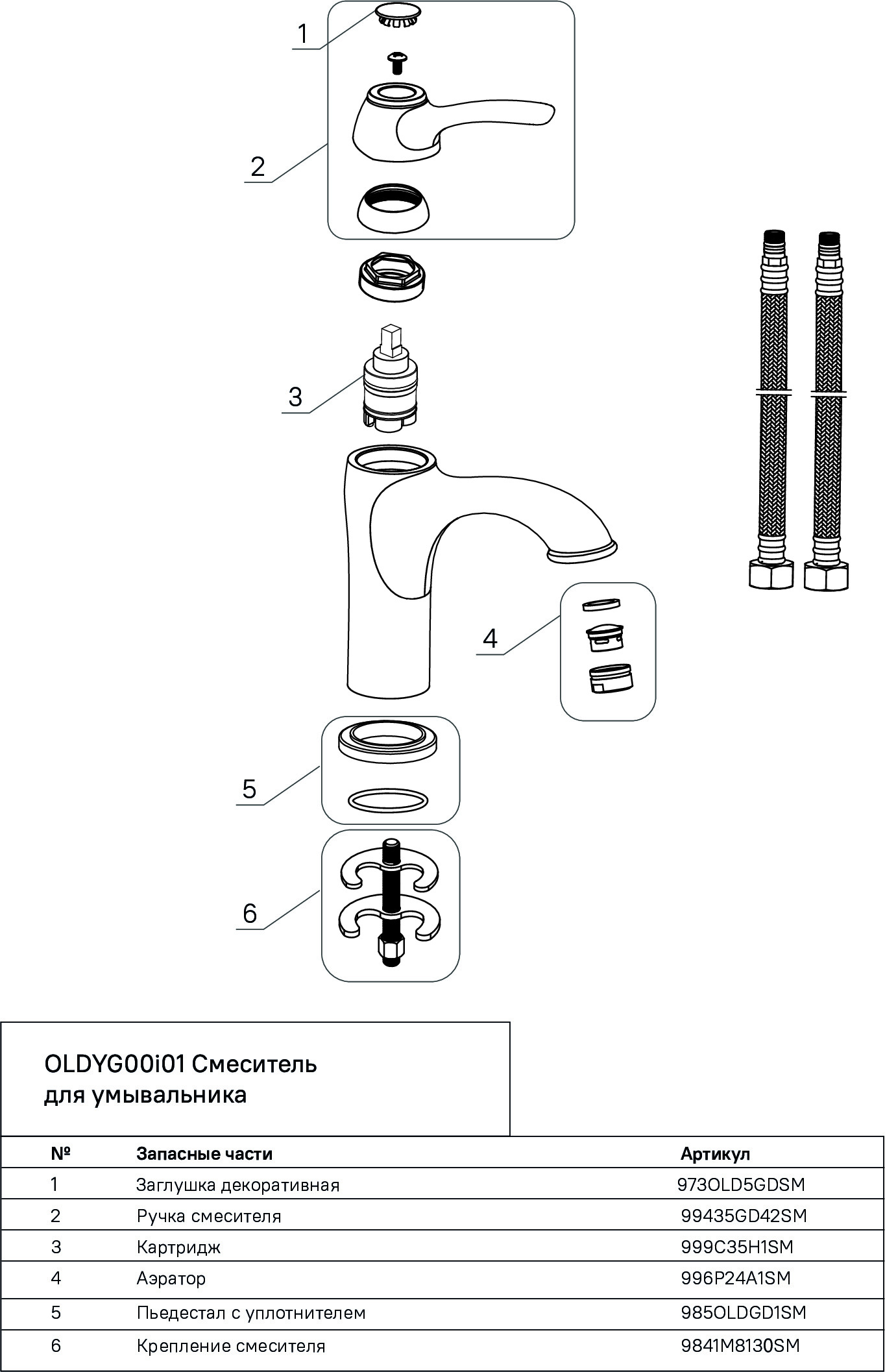 1

2

3

4

5

6

OLDYG00i01 Смеситель для умывальника

| № | Запасные части | Артикул |
|---|---|---|
| 1 | Заглушка декоративная | 973OLD5GDSM |
| 2 | Ручка смесителя | 99435GD42SM |
| 3 | Картридж | 999C35H1SM |
| 4 | Аэратор | 996P24A1SM |
| 5 | Пьедестал с уплотнителем | 985OLDGD1SM |
| 6 | Крепление смесителя | 9841M8130SM |