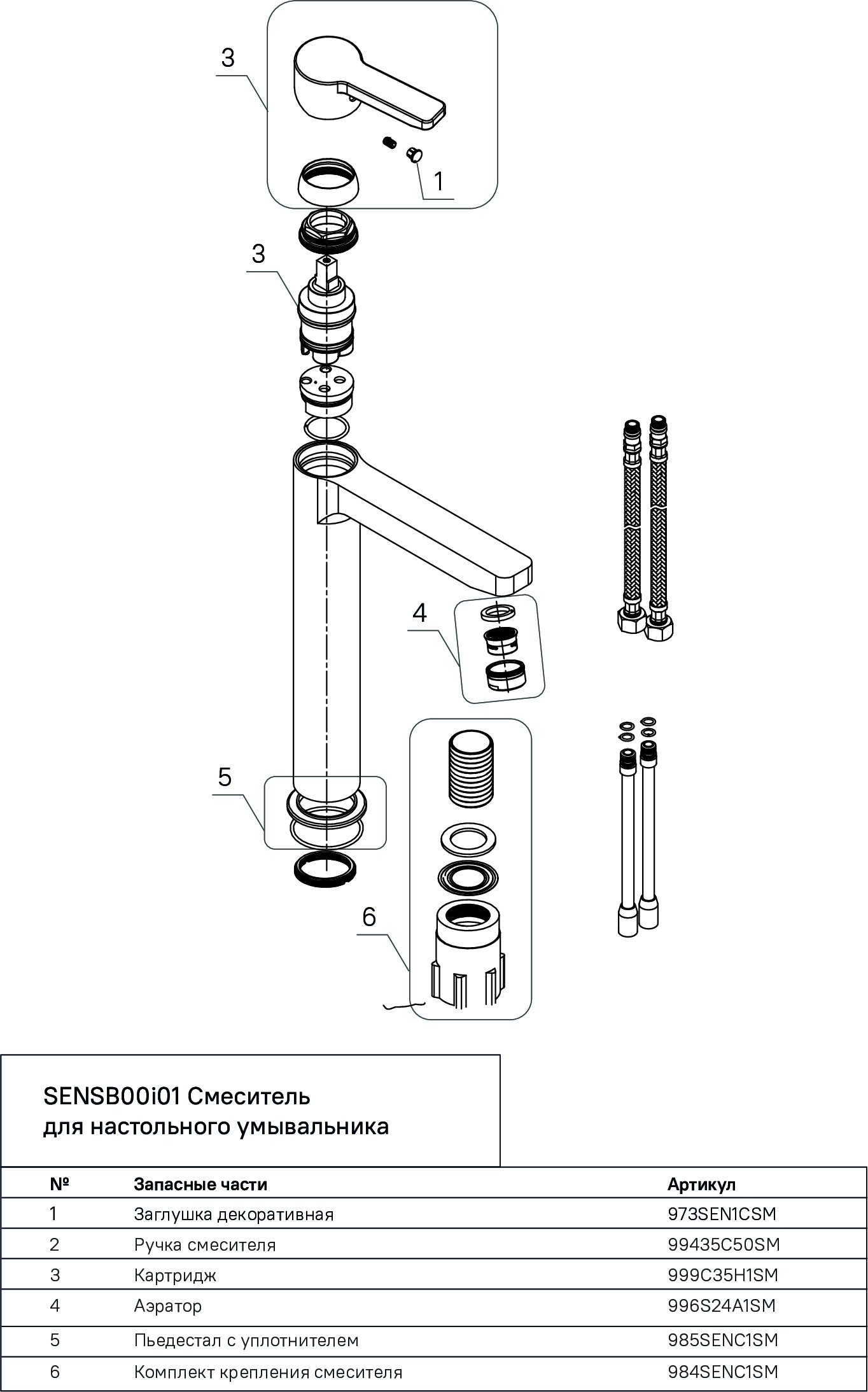 3

1

3

4

5

6

SENSB00i01 Смеситель для настольного умывальника

| № | Запасные части | Артикул |
|---|---|---|
| 1 | Заглушка декоративная | 973SEN1CSM |
| 2 | Ручка смесителя | 99435C50SM |
| 3 | Картридж | 999C35H1SM |
| 4 | Аэратор | 996S24A1SM |
| 5 | Пьедестал с уплотнителем | 985SENC1SM |
| 6 | Комплект крепления смесителя | 984SENC1SM |