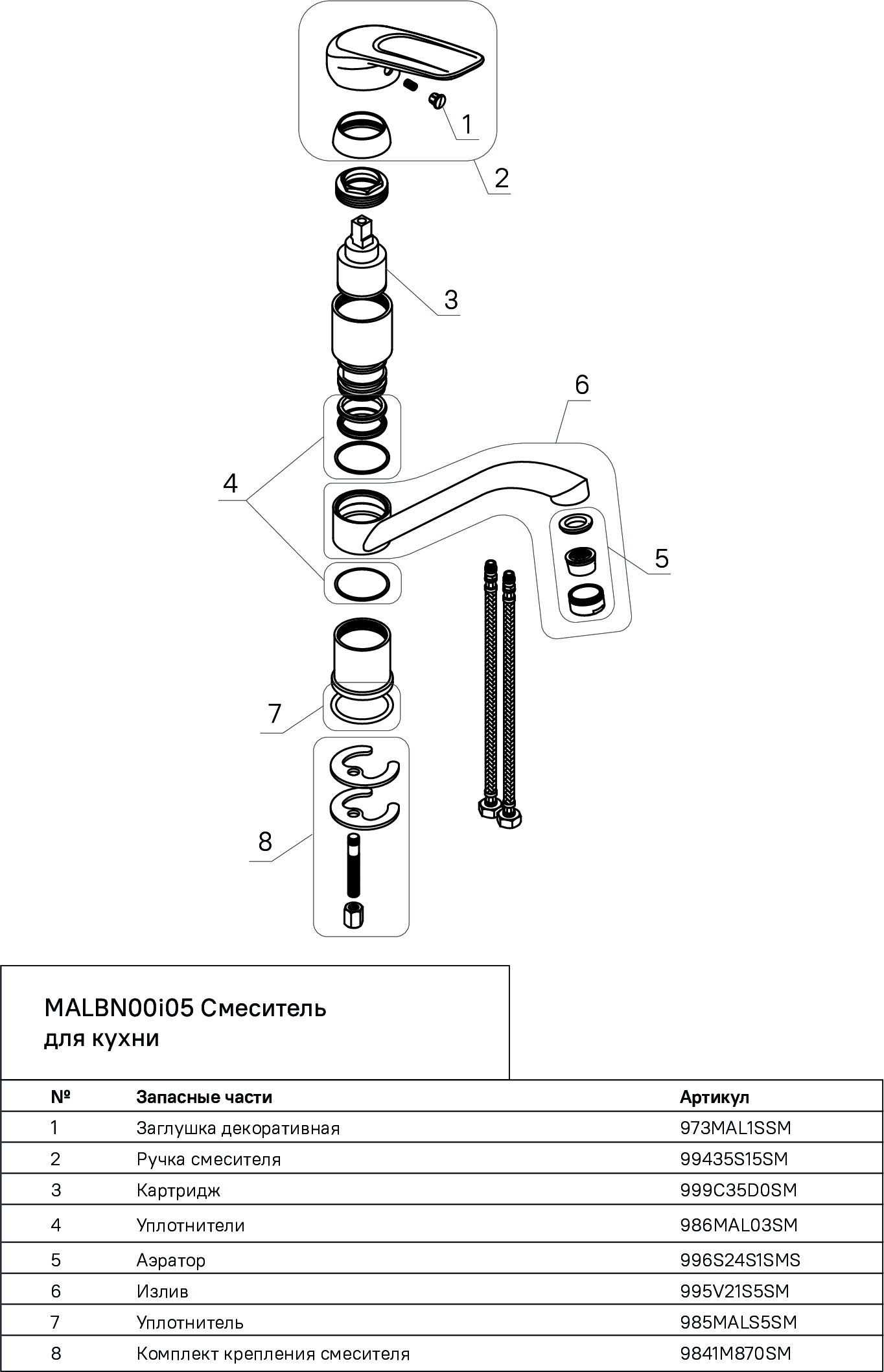 1
2
3
6
4
5
7
8

MALBN00i05 Смеситель для кухни

| № | Запасные части | Артикул |
|---|---|---|
| 1 | Заглушка декоративная | 973MAL1SSM |
| 2 | Ручка смесителя | 99435S15SM |
| 3 | Картридж | 999C35D0SM |
| 4 | Уплотнители | 986MAL03SM |
| 5 | Аэратор | 996S24S1SMS |
| 6 | Излив | 995V21S5SM |
| 7 | Уплотнитель | 985MALS5SM |
| 8 | Комплект крепления смесителя | 9841M870SM |