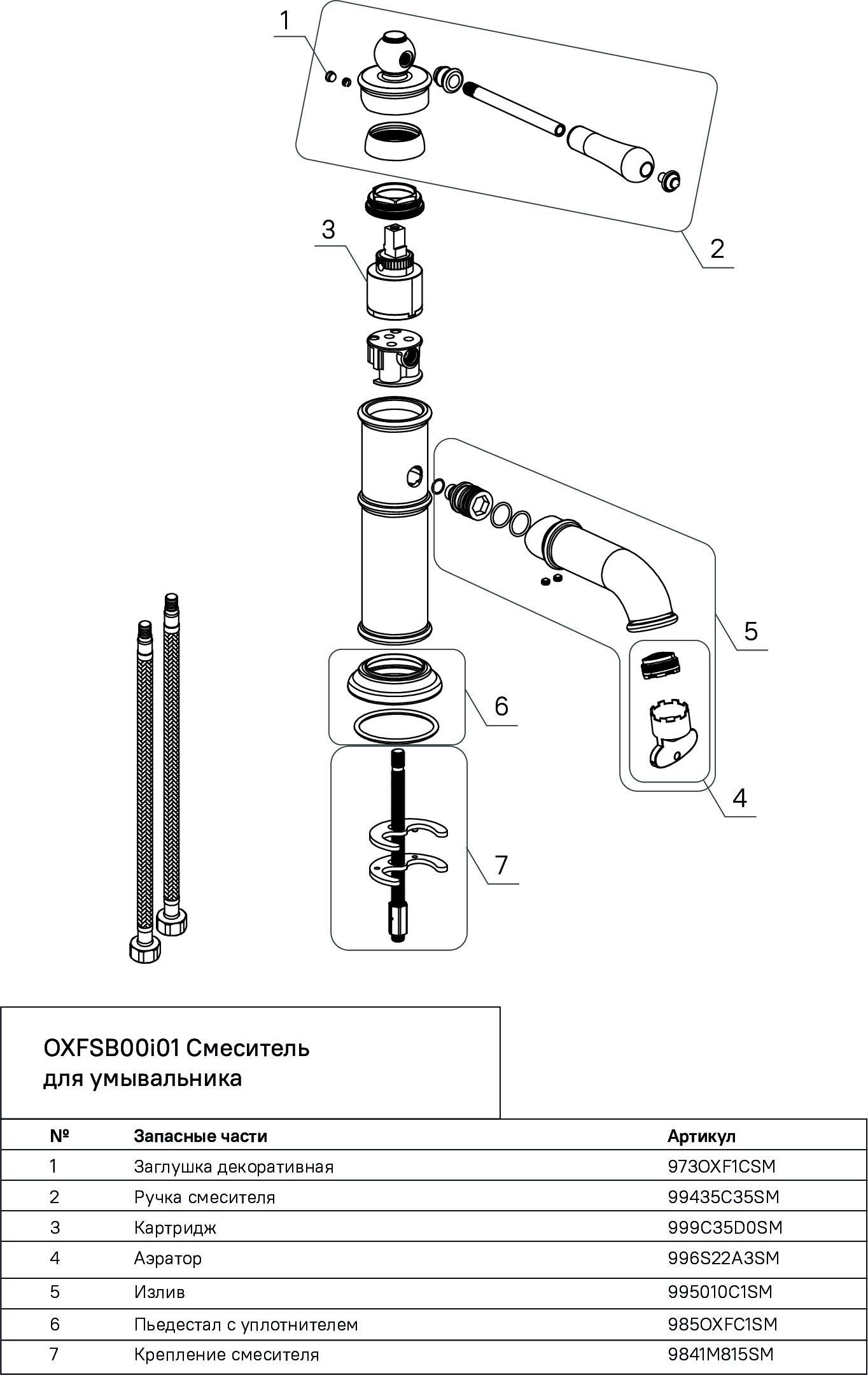 1
2
3
5
6
4
7

OXFSB00i01 Смеситель для умывальника

| № | Запасные части | Артикул |
|---|---|---|
| 1 | Заглушка декоративная | 973OXF1CSM |
| 2 | Ручка смесителя | 99435C35SM |
| 3 | Картридж | 999C35D0SM |
| 4 | Аэратор | 996S22A3SM |
| 5 | Излив | 995010C1SM |
| 6 | Пьедестал с уплотнителем | 985OXFC1SM |
| 7 | Крепление смесителя | 9841M815SM |