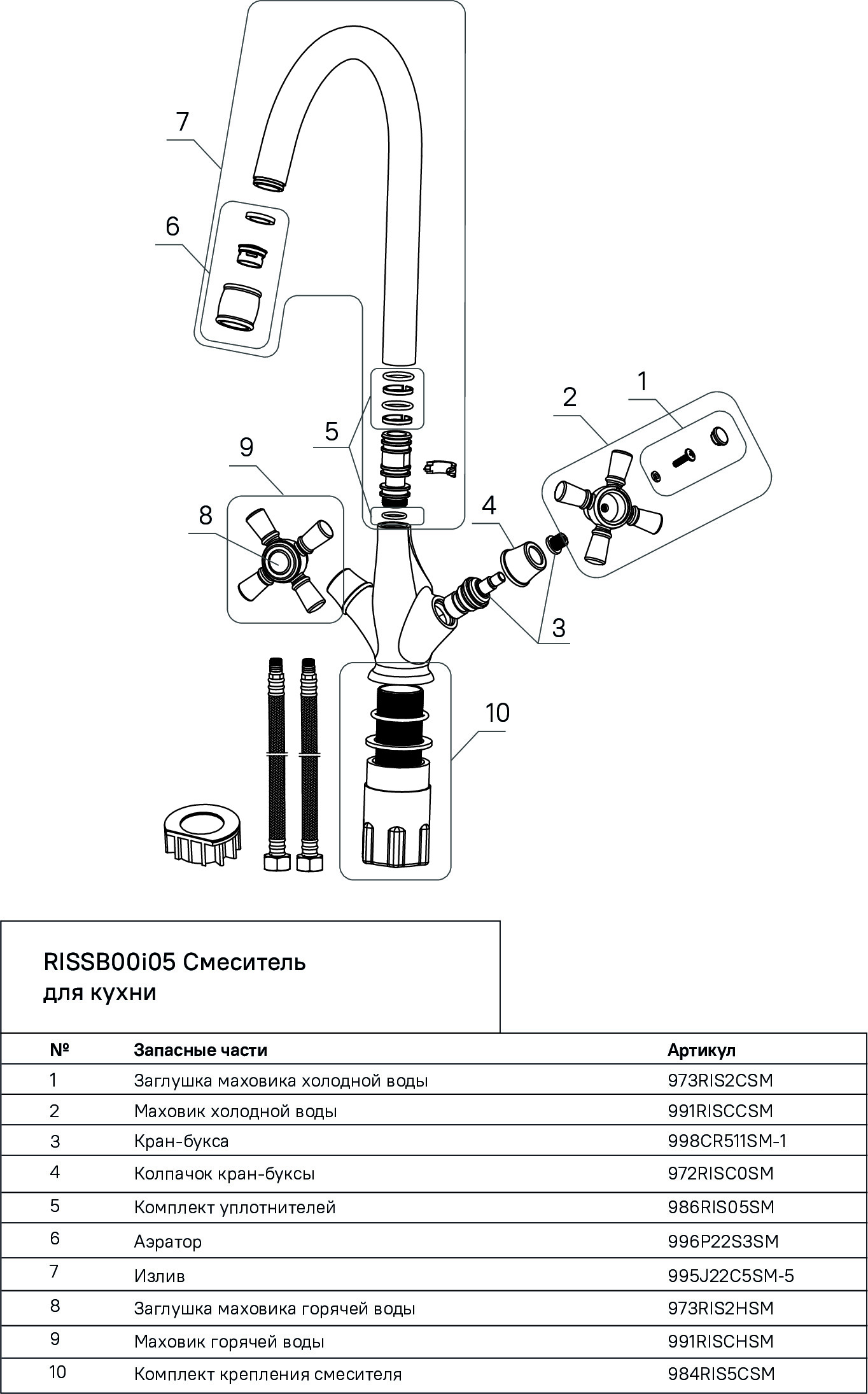 7

6

1

2

5

9

8

4

3

10

RISSB00i05 Смеситель для кухни

| № | Запасные части | Артикул |
|---|---|---|
| 1 | Заглушка маховика холодной воды | 973RIS2CSM |
| 2 | Маховик холодной воды | 991RISCCSM |
| 3 | Кран-букса | 998CR511SM-1 |
| 4 | Колпачок кран-буксы | 972RISC0SM |
| 5 | Комплект уплотнителей | 986RIS05SM |
| 6 | Аэратор | 996P22S3SM |
| 7 | Излив | 995J22C5SM-5 |
| 8 | Заглушка маховика горячей воды | 973RIS2HSM |
| 9 | Маховик горячей воды | 991RISCHSM |
| 10 | Комплект крепления смесителя | 984RIS5CSM |