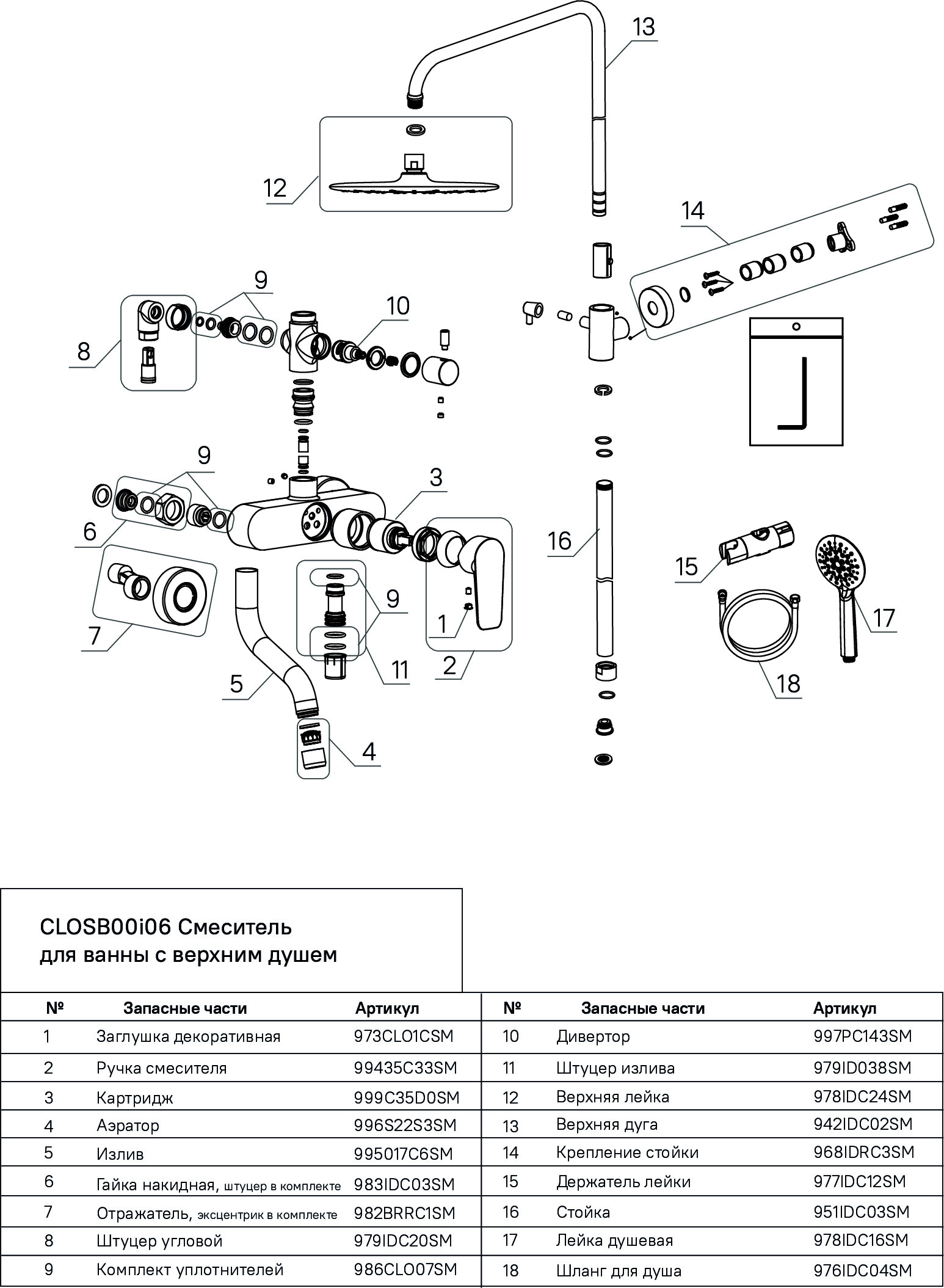 13

12

14

9

10

8

9

3

6

16

15

17

7

9

1

11

2

5

18

4

CLOSB00i06 Смеситель для ванны с верхним душем

| № | Запасные части | Артикул |
|---|---|---|
| 1 | Заглушка декоративная | 973CLO1CSM |
| 2 | Ручка смесителя | 99435C33SM |
| 3 | Картридж | 999C35D0SM |
| 4 | Аэратор | 996S22S3SM |
| 5 | Излив | 995017C6SM |
| 6 | Гайка накидная, штуцер в комплекте | 983IDC03SM |
| 7 | Отражатель, эксцентрик в комплекте | 982BRRC1SM |
| 8 | Штуцер угловой | 979IDC20SM |
| 9 | Комплект уплотнителей | 986CLO07SM |

| № | Запасные части | Артикул |
|---|---|---|
| 10 | Дивертор | 997PC143SM |
| 11 | Штуцер излива | 979ID038SM |
| 12 | Верхняя лейка | 978IDC24SM |
| 13 | Верхняя дуга | 942IDC02SM |
| 14 | Крепление стойки | 968IDRC3SM |
| 15 | Держатель лейки | 977IDC12SM |
| 16 | Стойка | 951IDC03SM |
| 17 | Лейка душевая | 978IDC16SM |
| 18 | Шланг для душа | 976IDC04SM |