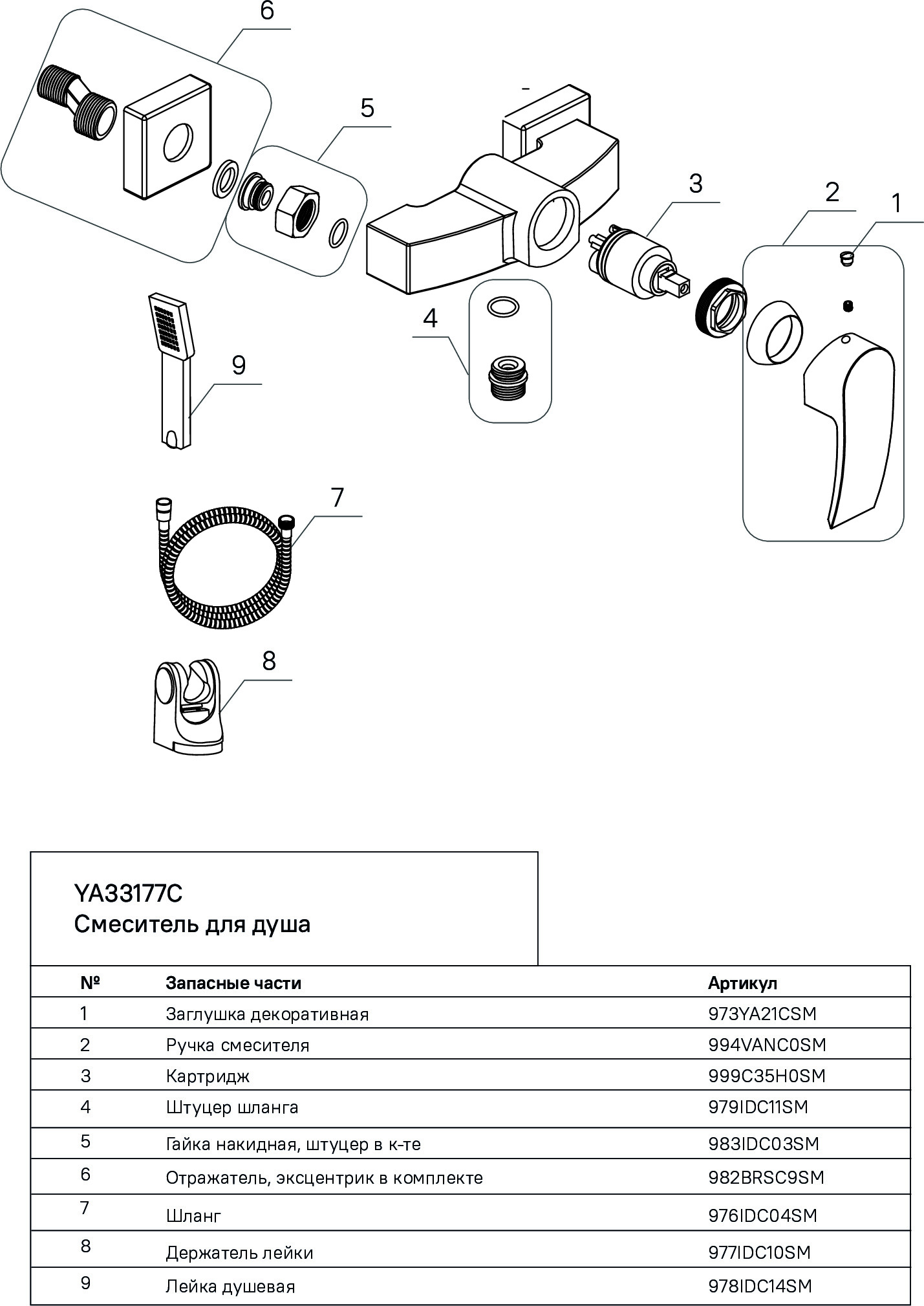 6

5

3

2

1

4

9

7

8

YA33177C
Смеситель для душа

| № | Запасные части | Артикул |
|---|---|---|
| 1 | Заглушка декоративная | 973YA21CSM |
| 2 | Ручка смесителя | 994VANC0SM |
| 3 | Картридж | 999C35H0SM |
| 4 | Штуцер шланга | 979IDC11SM |
| 5 | Гайка накидная, штуцер в к-те | 983IDC03SM |
| 6 | Отражатель, эксцентрик в комплекте | 982BRSC9SM |
| 7 | Шланг | 976IDC04SM |
| 8 | Держатель лейки | 977IDC10SM |
| 9 | Лейка душевая | 978IDC14SM |