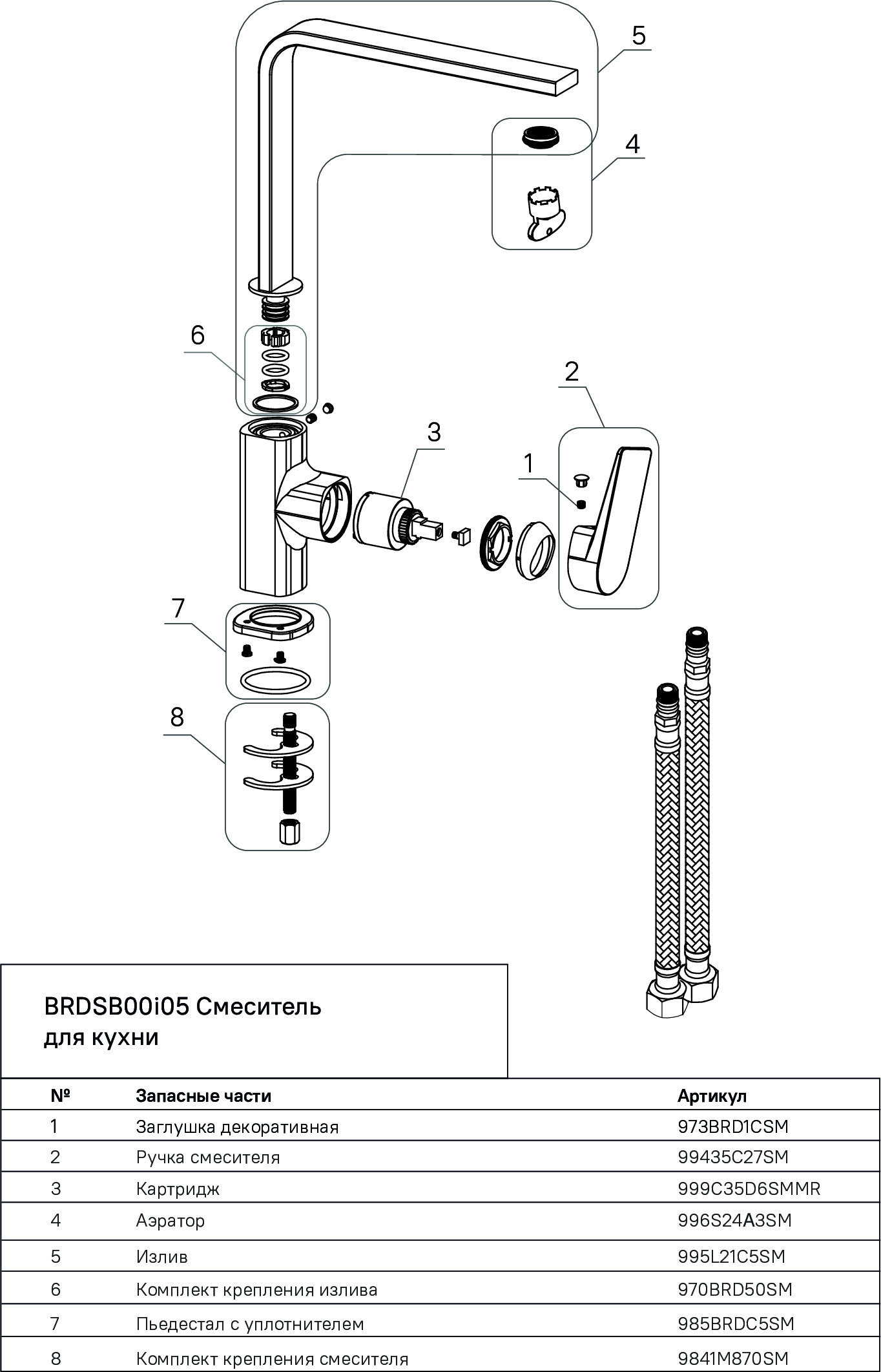 5

4

6

2

3

1

7

8

BRDSB00i05 Смеситель для кухни

| № | Запасные части | Артикул |
|---|---|---|
| 1 | Заглушка декоративная | 973BRD1CSM |
| 2 | Ручка смесителя | 99435C27SM |
| 3 | Картридж | 999C35D6SMMR |
| 4 | Аэратор | 996S24A3SM |
| 5 | Излив | 995L21C5SM |
| 6 | Комплект крепления излива | 970BRD50SM |
| 7 | Пьедестал с уплотнителем | 985BRDC5SM |
| 8 | Комплект крепления смесителя | 9841M870SM |