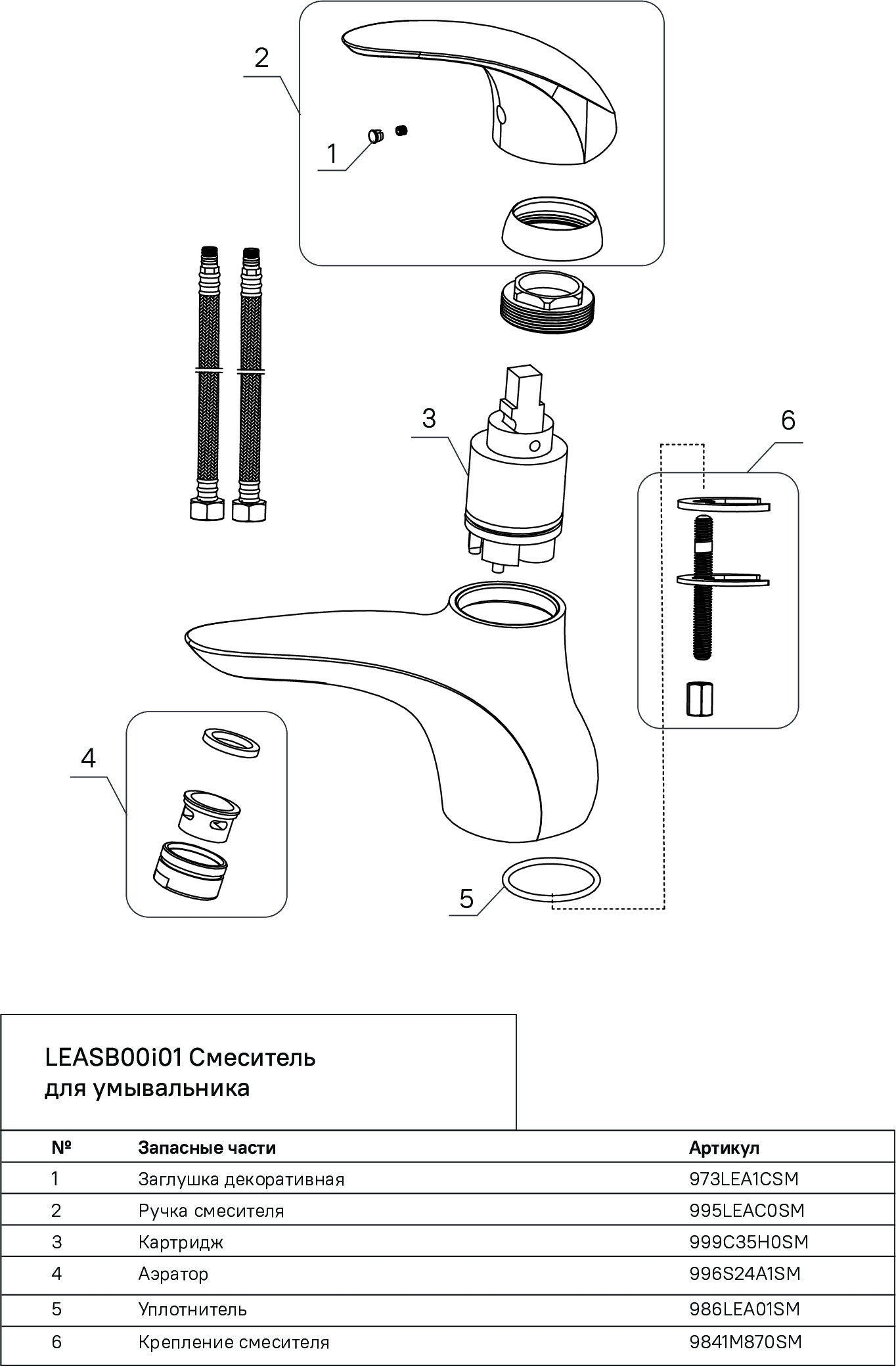 2

1

3

6

4

5

LEASB00i01 Смеситель для умывальника

| № | Запасные части | Артикул |
|---|---|---|
| 1 | Заглушка декоративная | 973LEA1CSM |
| 2 | Ручка смесителя | 995LEAC0SM |
| 3 | Картридж | 999C35H0SM |
| 4 | Аэратор | 996S24A1SM |
| 5 | Уплотнитель | 986LEA01SM |
| 6 | Крепление смесителя | 9841M870SM |