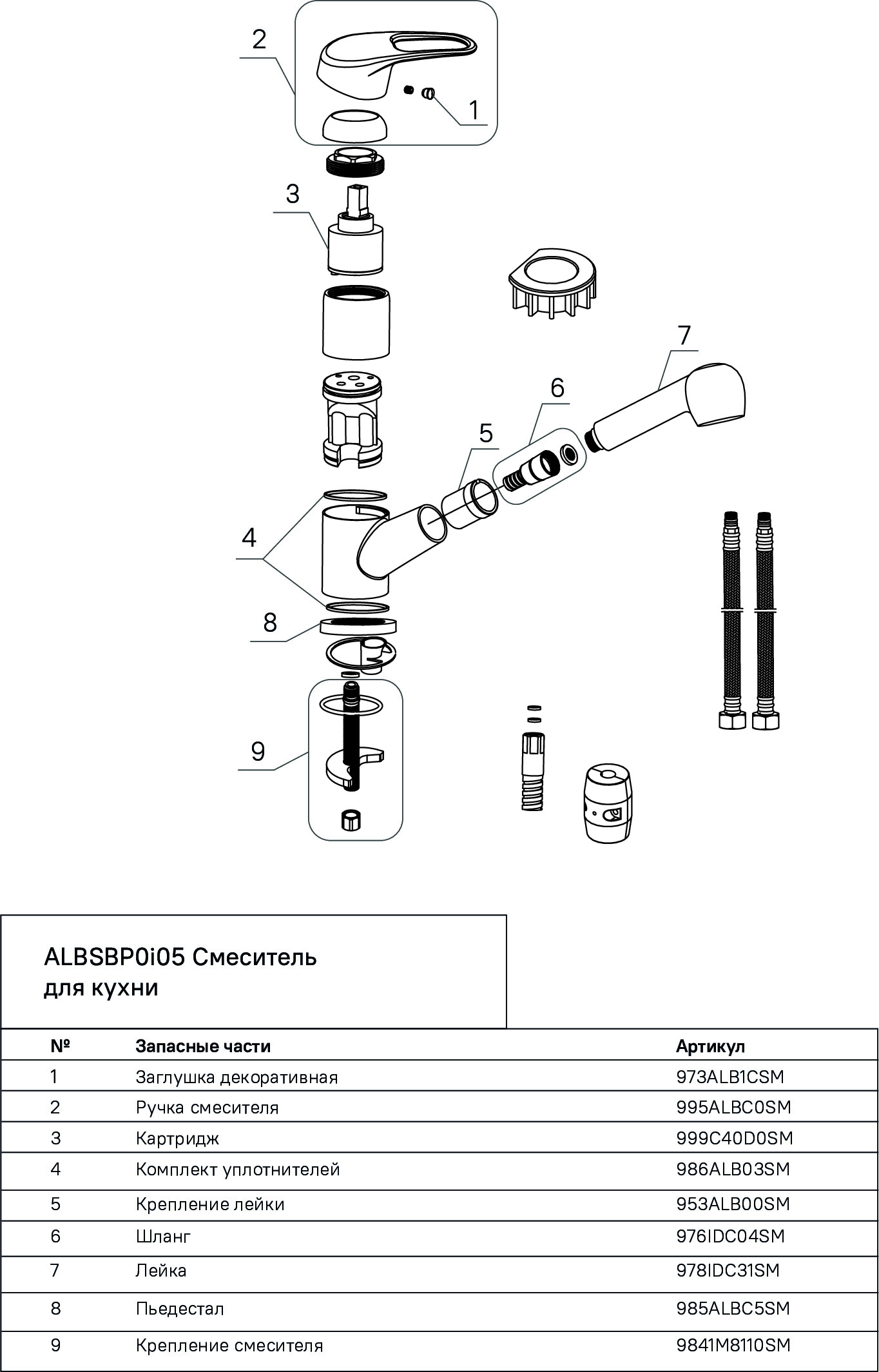 2
1
3
7
6
5
4
8
9

ALBSBP0i05 Смеситель для кухни

| № | Запасные части | Артикул |
|---|---|---|
| 1 | Заглушка декоративная | 973ALB1CSM |
| 2 | Ручка смесителя | 995ALBC0SM |
| 3 | Картридж | 999C40D0SM |
| 4 | Комплект уплотнителей | 986ALB03SM |
| 5 | Крепление лейки | 953ALB00SM |
| 6 | Шланг | 976IDC04SM |
| 7 | Лейка | 978IDC31SM |
| 8 | Пьедестал | 985ALBC5SM |
| 9 | Крепление смесителя | 9841M8110SM |