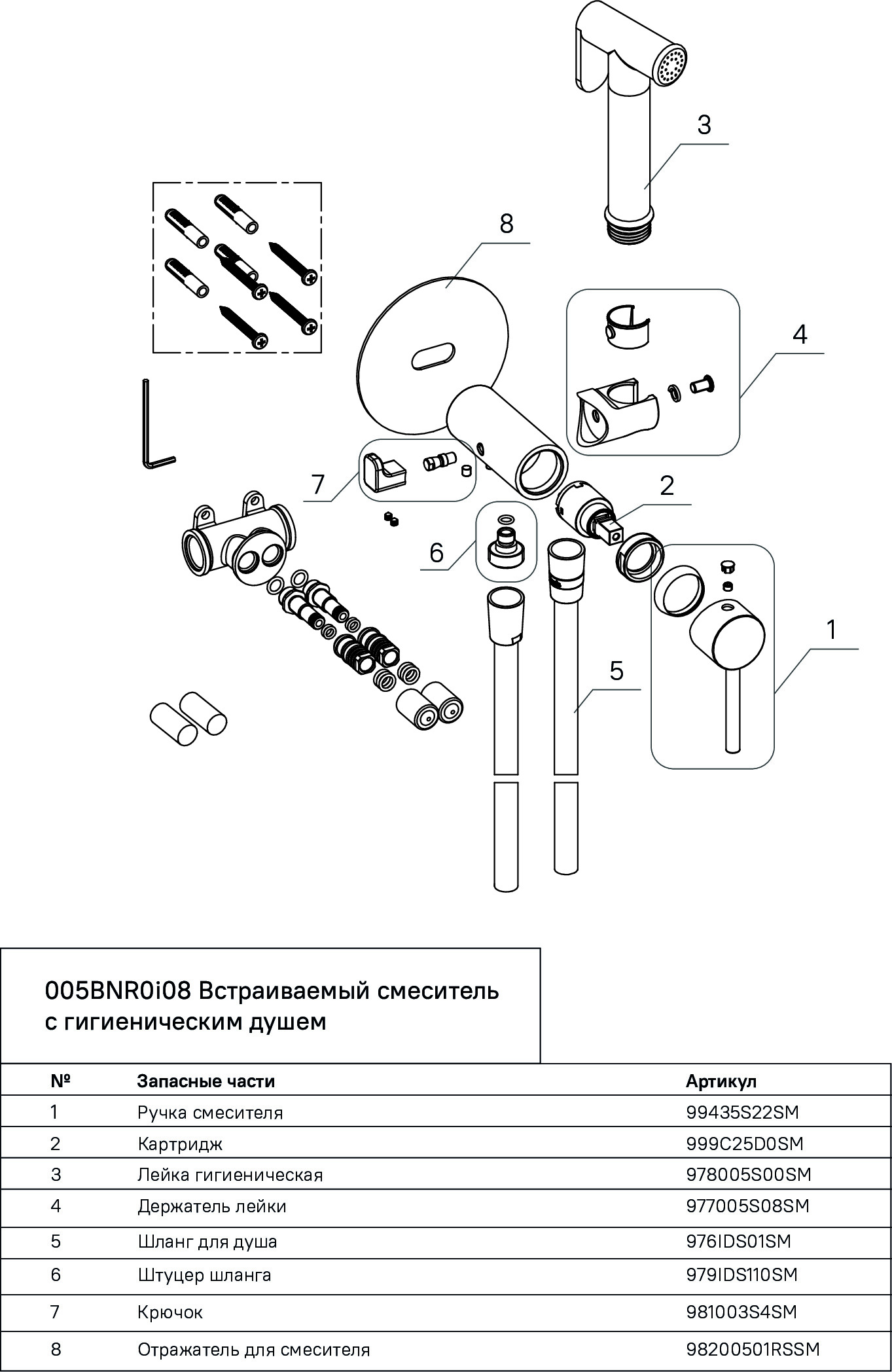 3

8

4

7

2

6

1

5

005BNR0i08 Встраиваемый смеситель с гигиеническим душем

| № | Запасные части | Артикул |
|---|---|---|
| 1 | Ручка смесителя | 99435S22SM |
| 2 | Картридж | 999C25D0SM |
| 3 | Лейка гигиеническая | 978005S00SM |
| 4 | Держатель лейки | 977005S08SM |
| 5 | Шланг для душа | 976IDS01SM |
| 6 | Штуцер шланга | 979IDS110SM |
| 7 | Крючок | 981003S4SM |
| 8 | Отражатель для смесителя | 98200501RSSM |