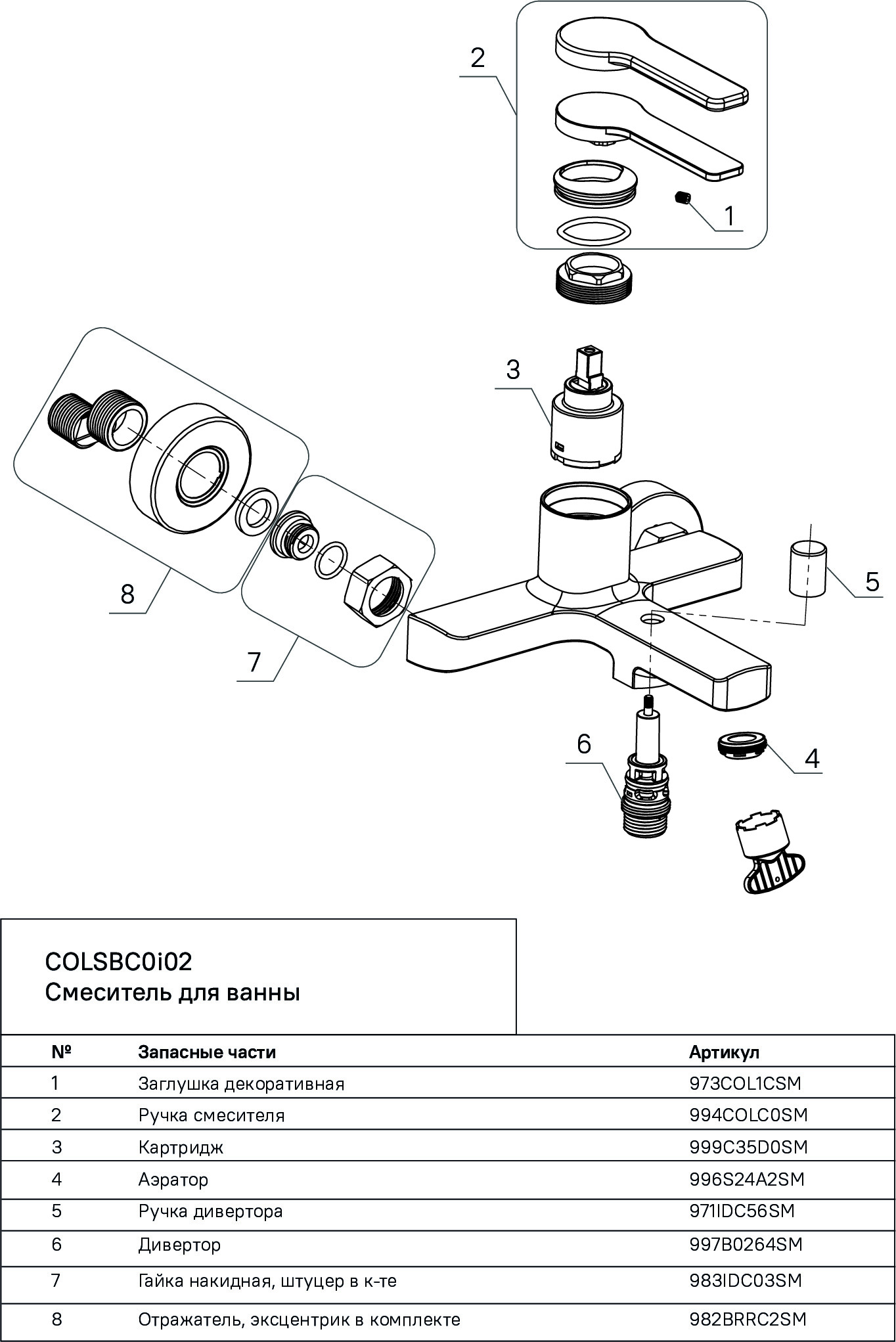 2

1

3

8

7

5

6

4

COLSBC0i02
Смеситель для ванны

| № | Запасные части | Артикул |
|---|---|---|
| 1 | Заглушка декоративная | 973COL1CSM |
| 2 | Ручка смесителя | 994COLC0SM |
| 3 | Картридж | 999C35D0SM |
| 4 | Аэратор | 996S24A2SM |
| 5 | Ручка дивертора | 971IDC56SM |
| 6 | Дивертор | 997B0264SM |
| 7 | Гайка накидная, штуцер в к-те | 983IDC03SM |
| 8 | Отражатель, эксцентрик в комплекте | 982BRRC2SM |