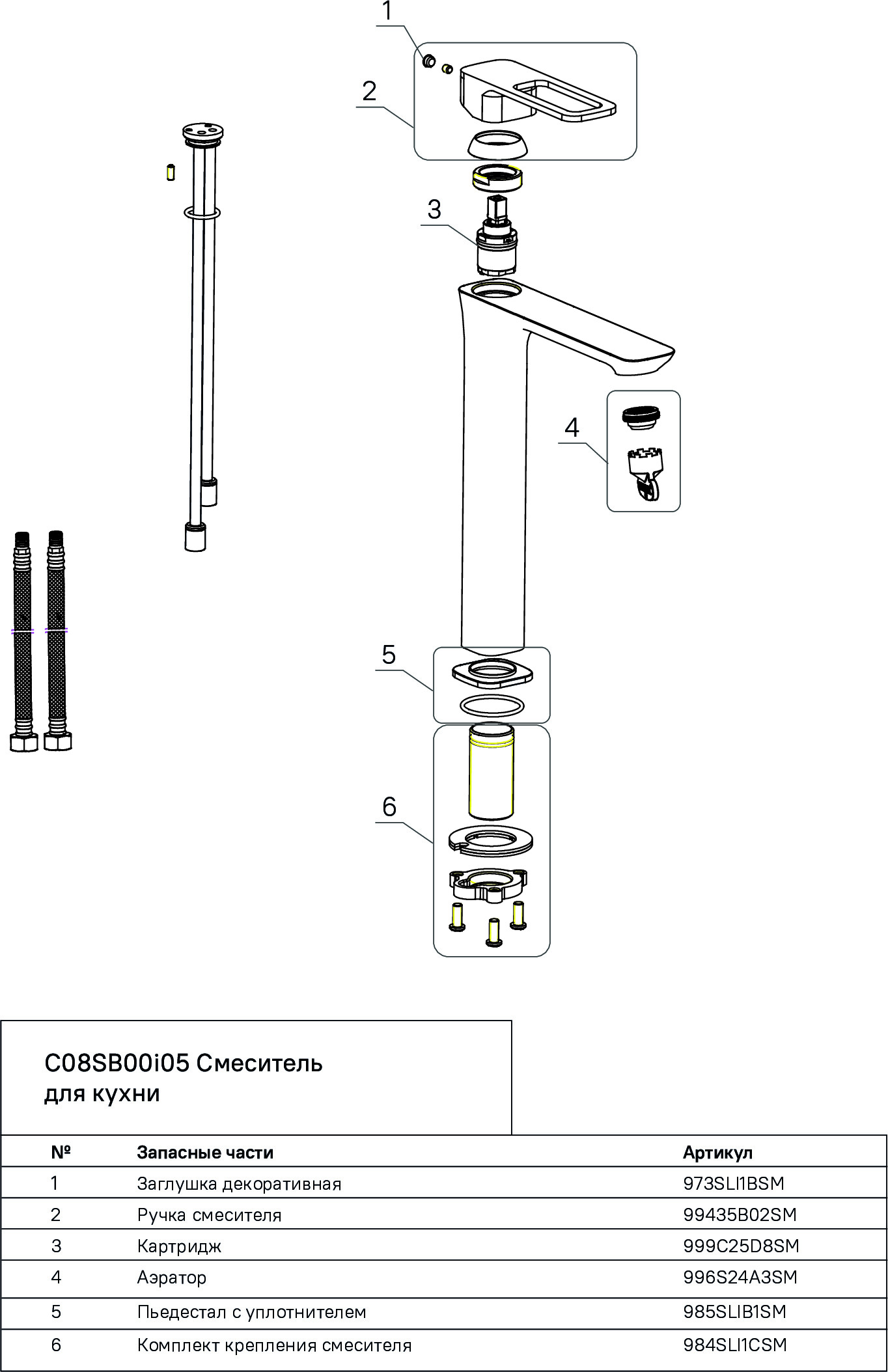 1

2

3

4

5

6

C08SB00i05 Смеситель для кухни

| № | Запасные части | Артикул |
|---|---|---|
| 1 | Заглушка декоративная | 973SLI1BSM |
| 2 | Ручка смесителя | 99435B02SM |
| 3 | Картридж | 999C25D8SM |
| 4 | Аэратор | 996S24A3SM |
| 5 | Пьедестал с уплотнителем | 985SLIB1SM |
| 6 | Комплект крепления смесителя | 984SLI1CSM |