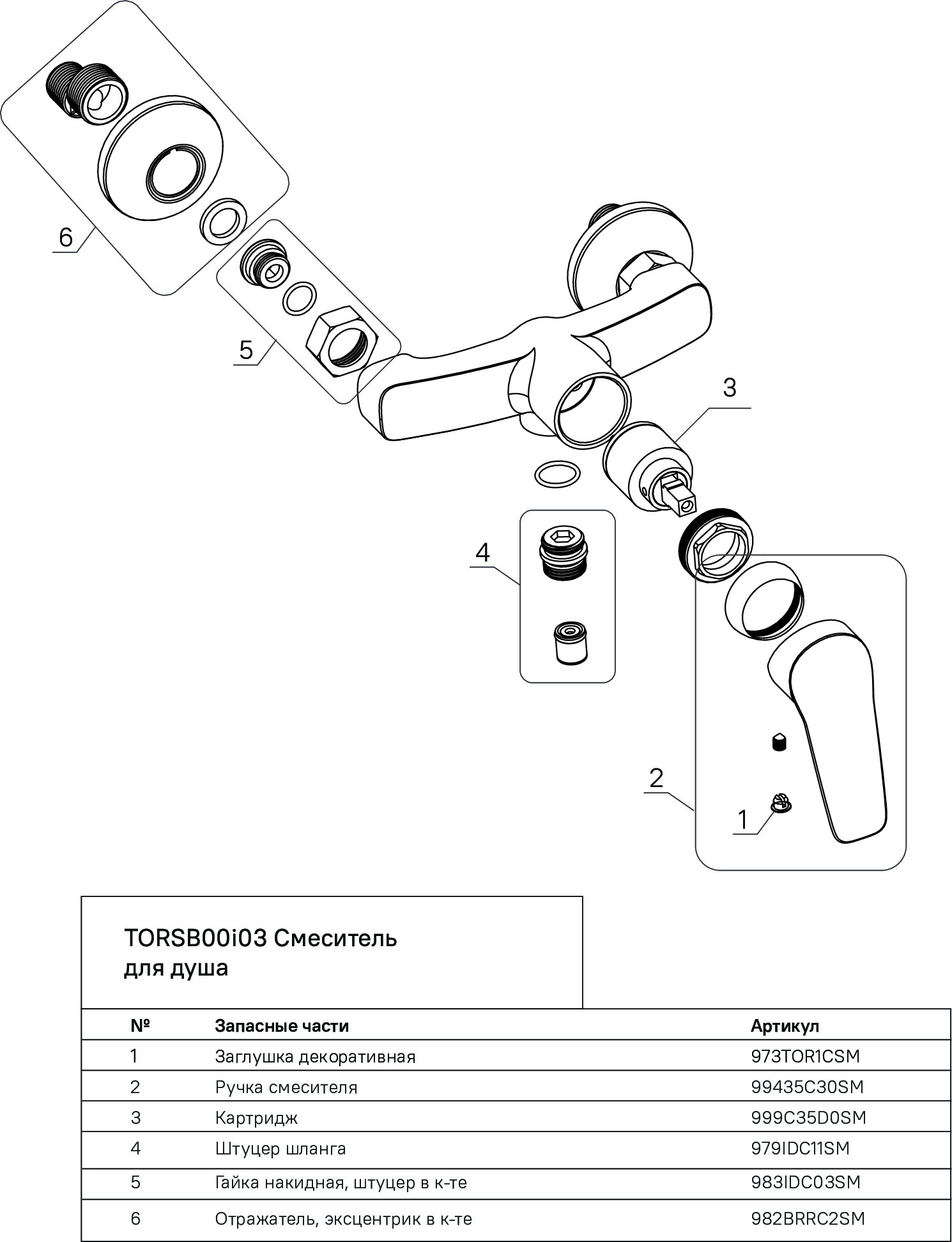 6

5

3

4

2

1

TORSB00i03 Смеситель для душа

| № | Запасные части | Артикул |
|---|---|---|
| 1 | Заглушка декоративная | 973TOR1CSM |
| 2 | Ручка смесителя | 99435C30SM |
| 3 | Картридж | 999C35D0SM |
| 4 | Штуцер шланга | 979IDC11SM |
| 5 | Гайка накидная, штуцер в к-те | 983IDC03SM |
| 6 | Отражатель, эксцентрик в к-те | 982BRRC2SM |