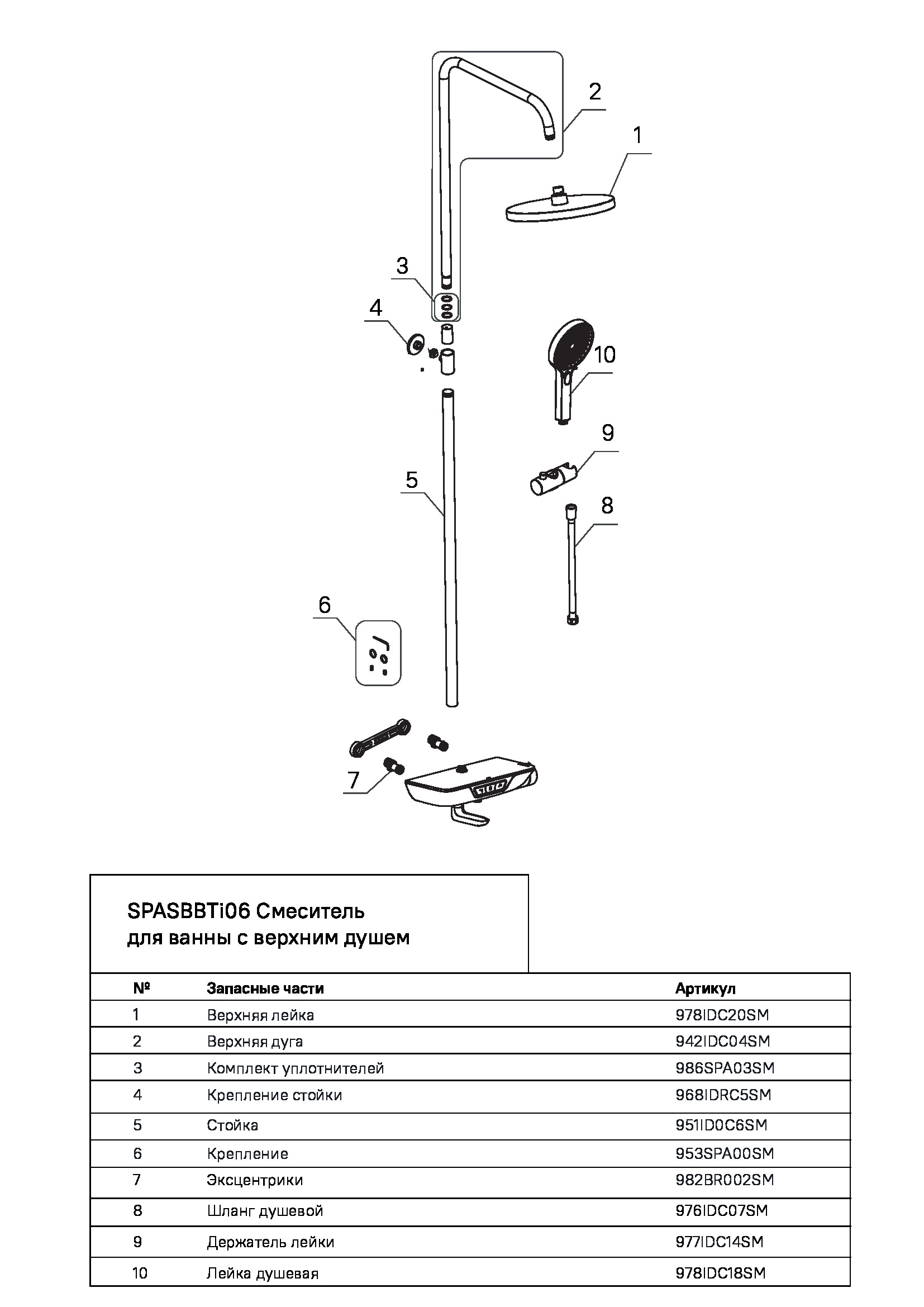 2

1

3

4

10

9

5

8

6

7

SPASBBTi06 Смеситель для ванны с верхним душем

| № | Запасные части | Артикул |
|---|---|---|
| 1 | Верхняя лейка | 978IDC20SM |
| 2 | Верхняя дуга | 942IDC04SM |
| 3 | Комплект уплотнителей | 986SPA03SM |
| 4 | Крепление стойки | 968IDRC5SM |
| 5 | Стойка | 951ID0C6SM |
| 6 | Крепление | 953SPA00SM |
| 7 | Эксцентрики | 982BR002SM |
| 8 | Шланг душевой | 976IDC07SM |
| 9 | Держатель лейки | 977IDC14SM |
| 10 | Лейка душевая | 978IDC18SM |