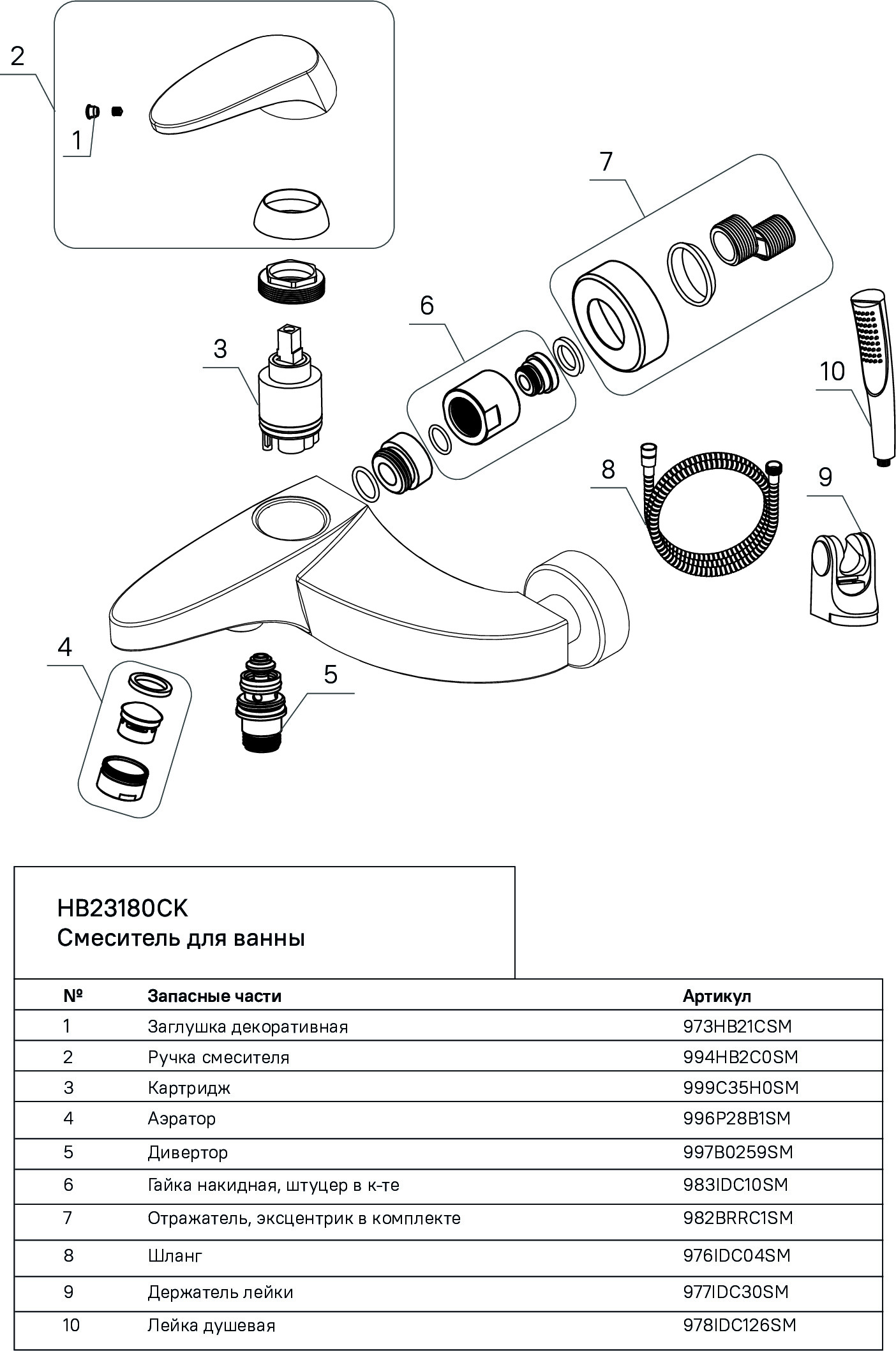 2
1
7
6
3
10
8
9
4
5

HB23180CK
Смеситель для ванны

| № | Запасные части | Артикул |
|---|---|---|
| 1 | Заглушка декоративная | 973HB21CSM |
| 2 | Ручка смесителя | 994HB2C0SM |
| 3 | Картридж | 999C35H0SM |
| 4 | Аэратор | 996P28B1SM |
| 5 | Дивертор | 997B0259SM |
| 6 | Гайка накидная, штуцер в к-те | 983IDC10SM |
| 7 | Отражатель, эксцентрик в комплекте | 982BRRC1SM |
| 8 | Шланг | 976IDC04SM |
| 9 | Держатель лейки | 977IDC30SM |
| 10 | Лейка душевая | 978IDC126SM |