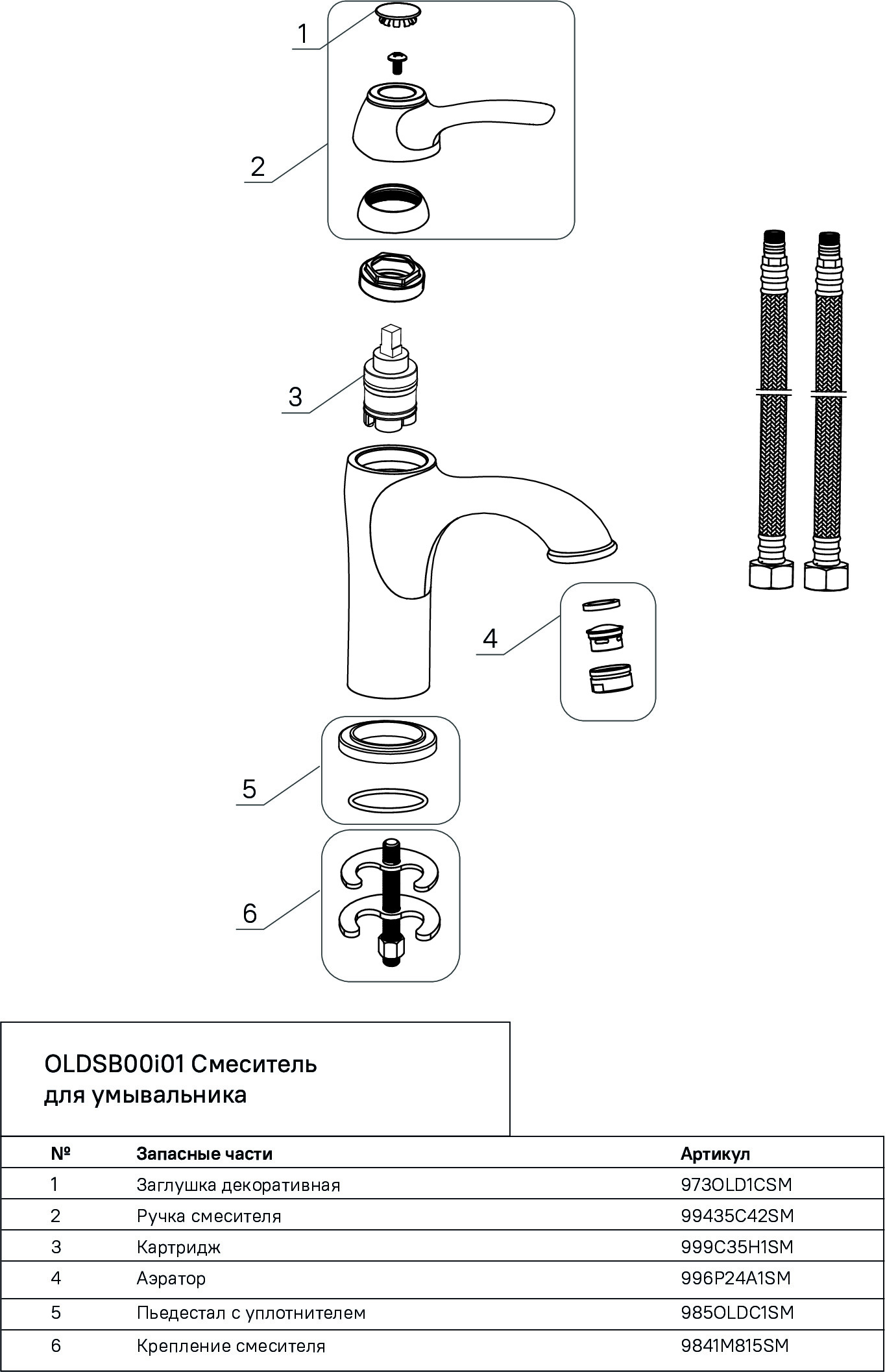 1

2

3

4

5

6

OLDSB00i01 Смеситель для умывальника

| № | Запасные части | Артикул |
|---|---|---|
| 1 | Заглушка декоративная | 973OLD1CSM |
| 2 | Ручка смесителя | 99435C42SM |
| 3 | Картридж | 999C35H1SM |
| 4 | Аэратор | 996P24A1SM |
| 5 | Пьедестал с уплотнителем | 985OLDC1SM |
| 6 | Крепление смесителя | 9841M815SM |