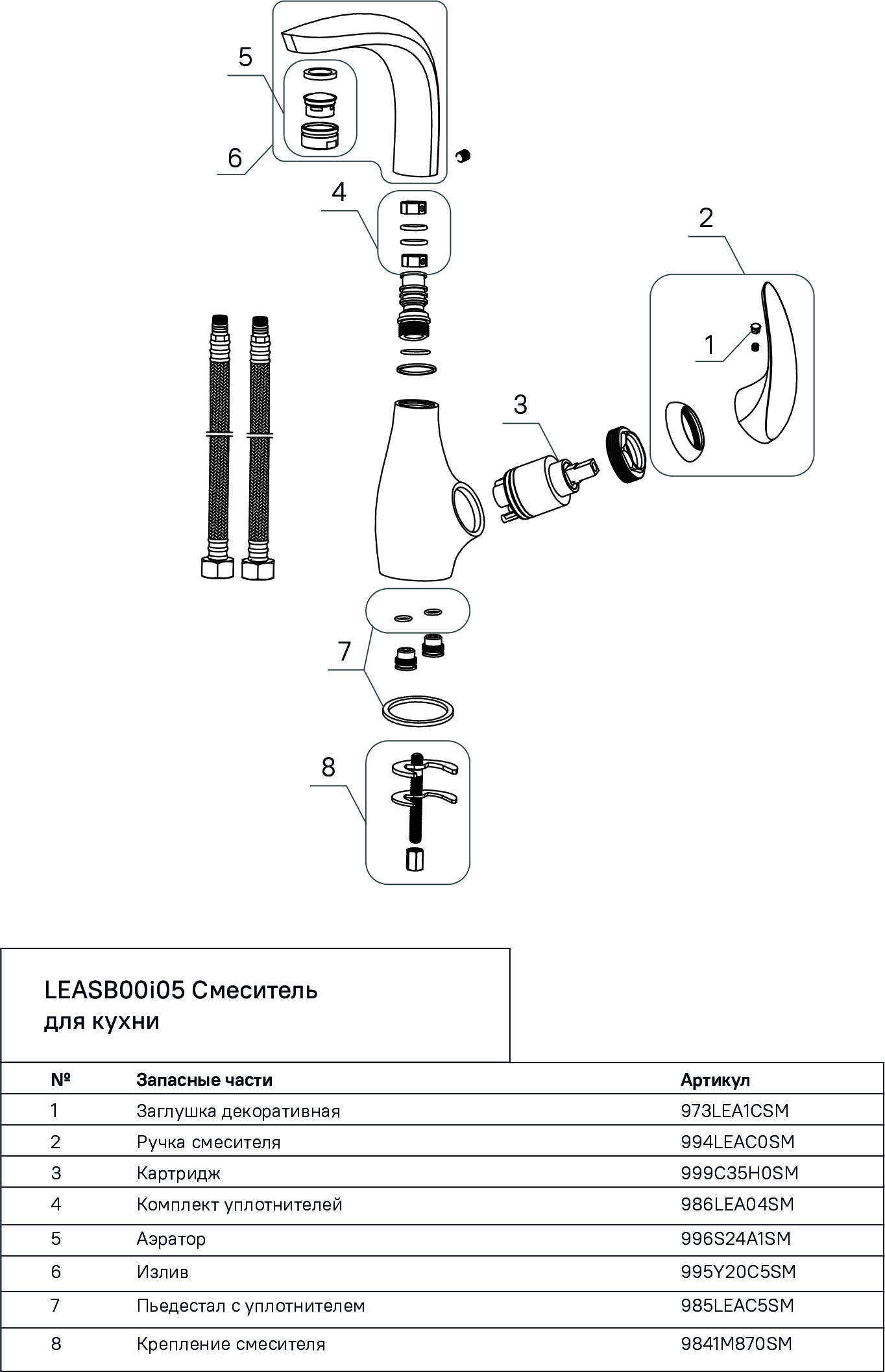 5
6
4
2
1
3
7
8

LEASB00i05 Смеситель для кухни

| № | Запасные части | Артикул |
|---|---|---|
| 1 | Заглушка декоративная | 973LEA1CSM |
| 2 | Ручка смесителя | 994LEAC0SM |
| 3 | Картридж | 999C35H0SM |
| 4 | Комплект уплотнителей | 986LEA04SM |
| 5 | Аэратор | 996S24A1SM |
| 6 | Излив | 995Y20C5SM |
| 7 | Пьедестал с уплотнителем | 985LEAC5SM |
| 8 | Крепление смесителя | 9841M870SM |